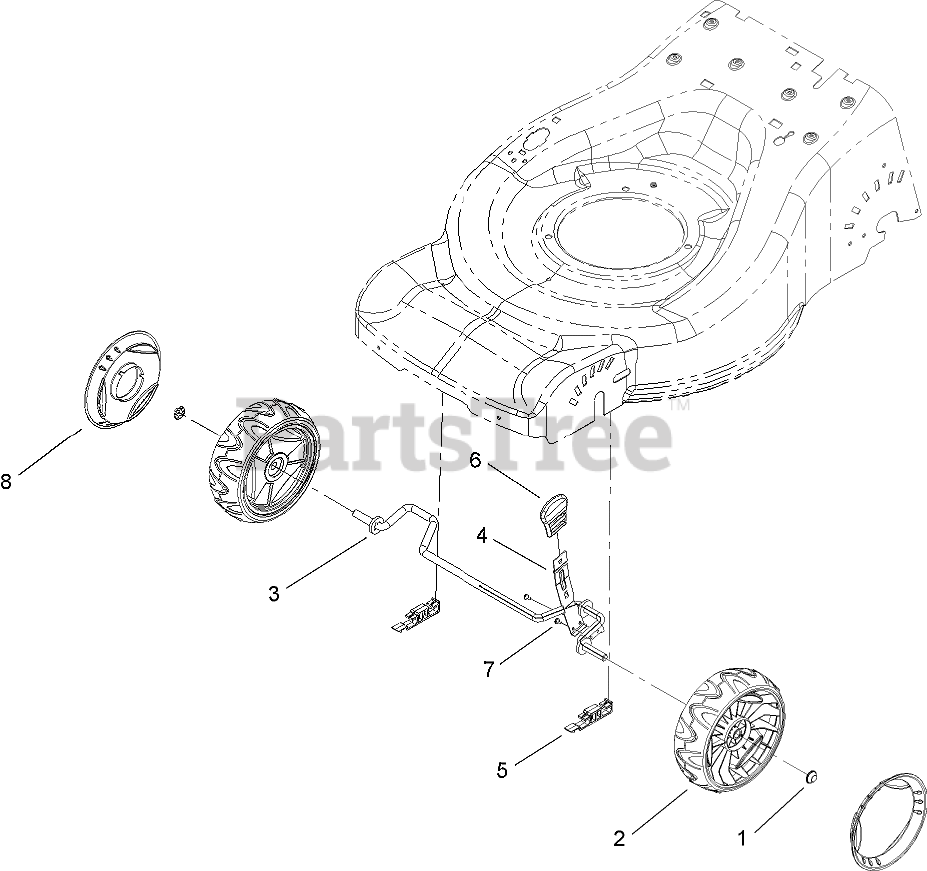 PartsTree™

8

6

4

3

7

5

2

1