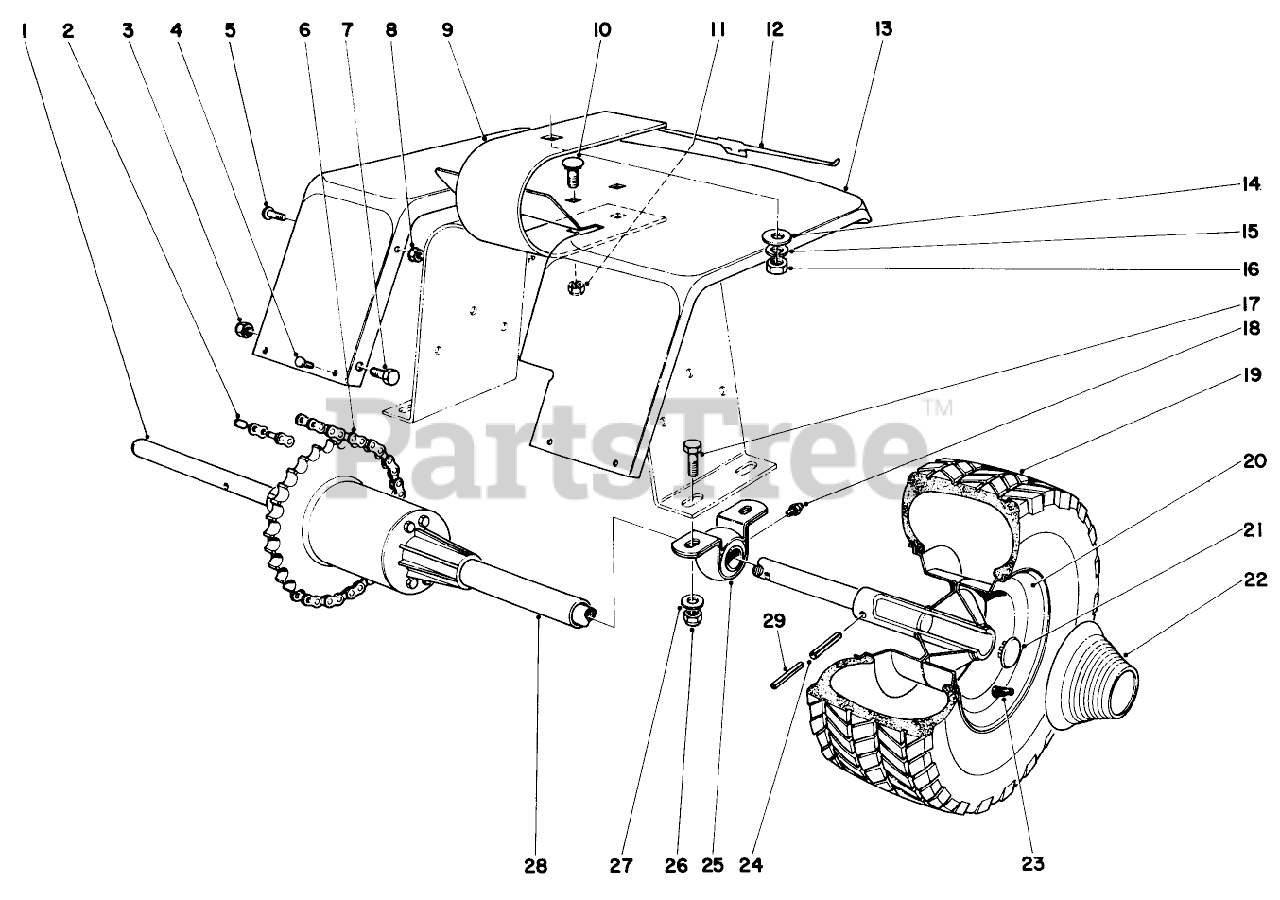 1 2 3 4 5 6 7 8 9 10 11 12 13

14
15
16
17
18
19
20
21
22

PartsTree™

29

28 27 26 25 24 23