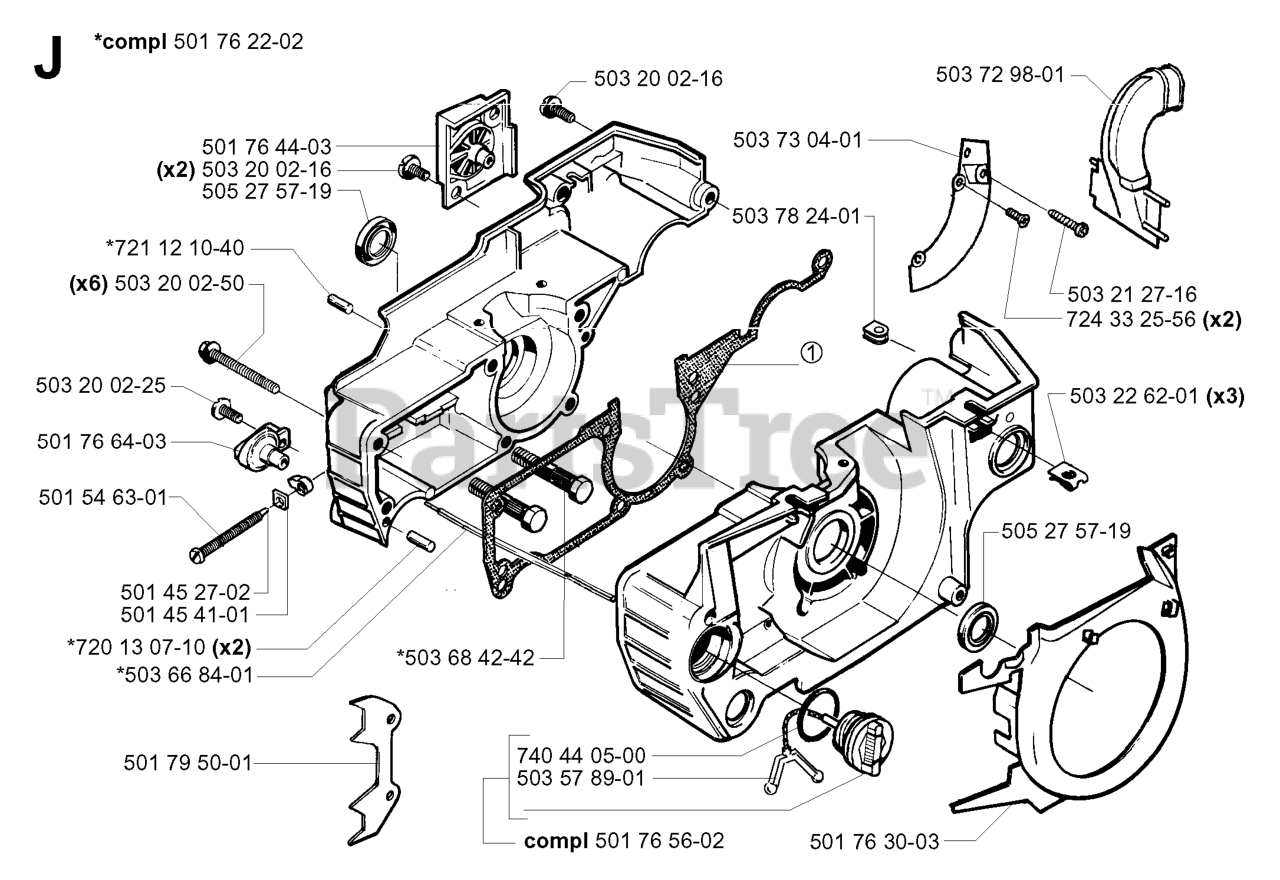 J *compl 501 76 22-02

503 20 02-16

503 72 98-01

501 76 44-03
(x2) 503 20 02-16
505 27 57-19

503 73 04-01

503 78 24-01

*721 12 10-40

(x6) 503 20 02-50

503 21 27-16
724 33 25-56 (x2)

①

503 20 02-25

503 22 62-01 (x3)

501 76 64-03

PartsTree™

501 54 63-01

505 27 57-19

501 45 27-02
501 45 41-01
*720 13 07-10 (x2)
*503 66 84-01

*503 68 42-42

501 79 50-01

740 44 05-00
503 57 89-01

compl 501 76 56-02

501 76 30-03