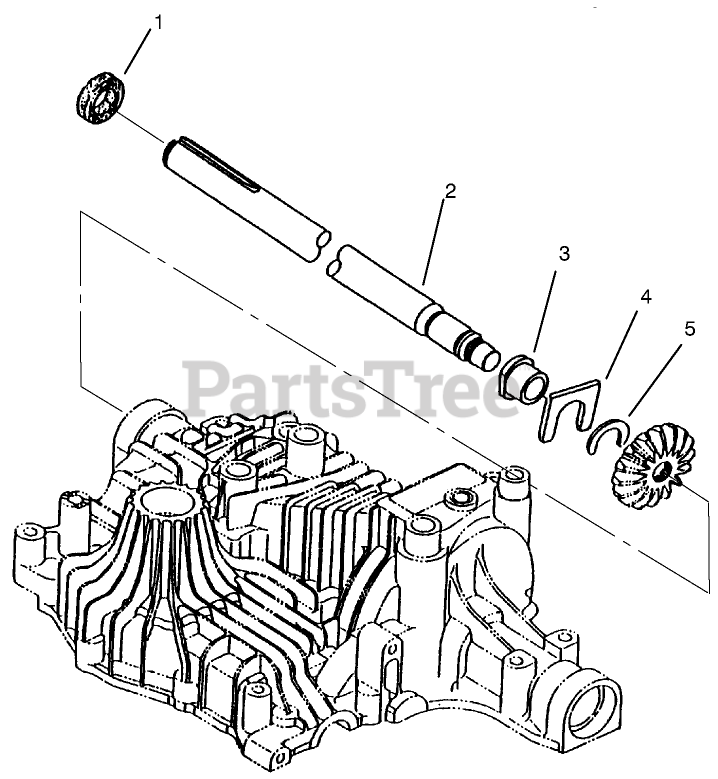 1
2
3
4
5
PartsTree