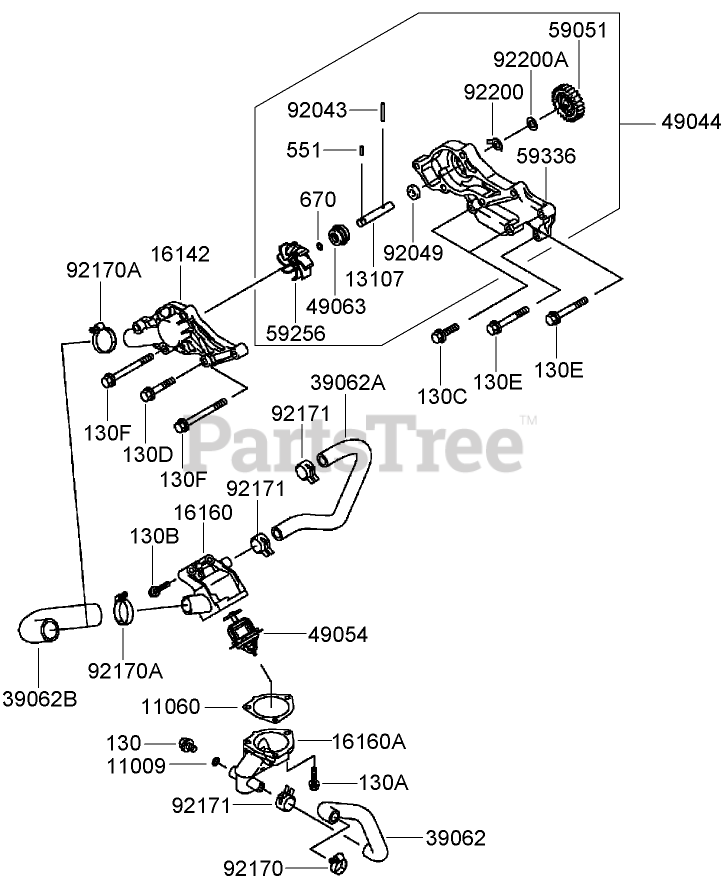 59051
92200A
92200
49044
92043
551
59336
670
92049
13107
49063
59256
92170A
16142
130C
130E
130E
130F
130D
130F
39062A
92171
PartsTree™
92171
16160
130B
49054
92170A
39062B
11060
130
16160A
11009
130A
92171
39062
92170