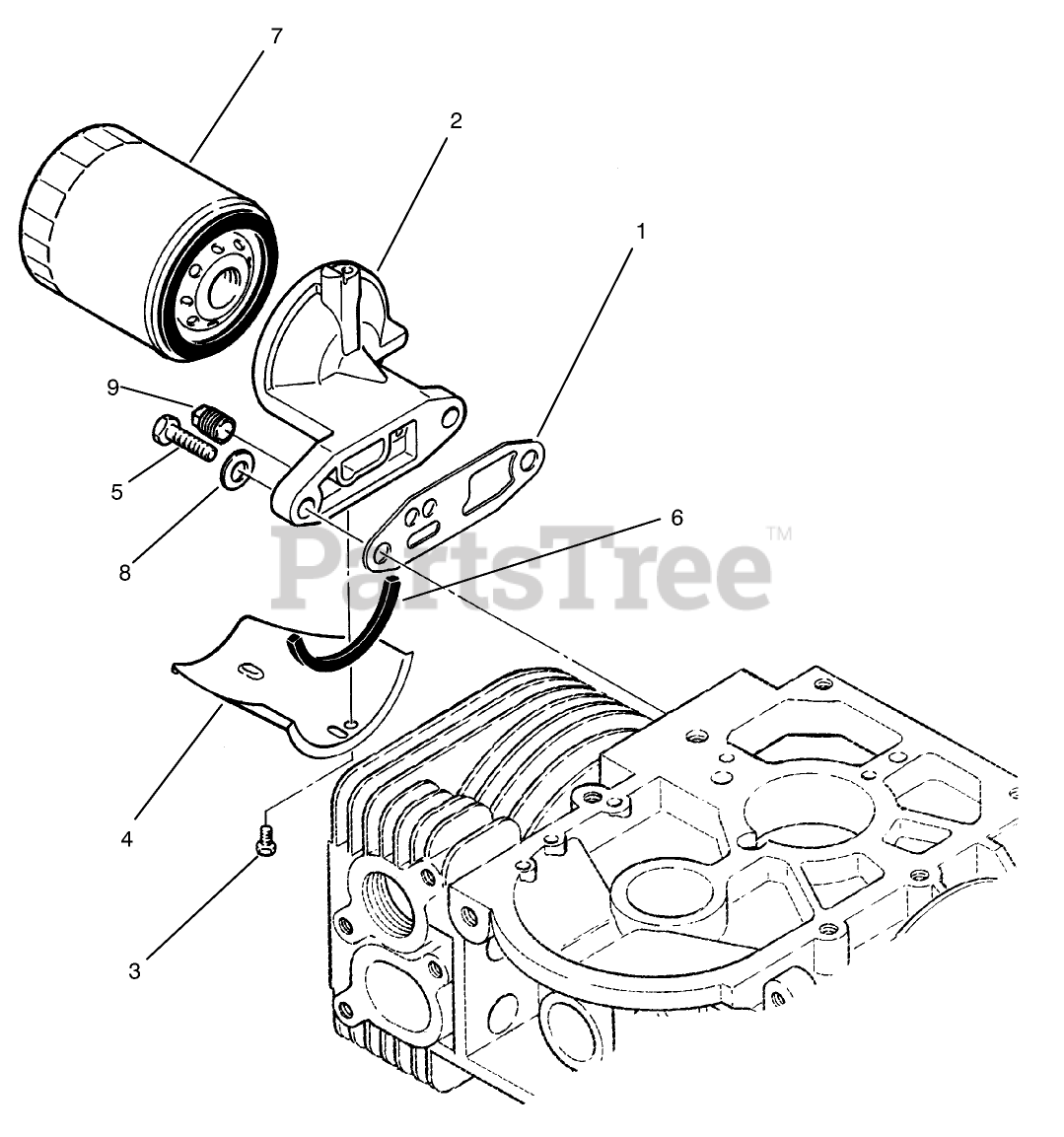 7
2
1
9
5
8
6
PartsTree™
4
3