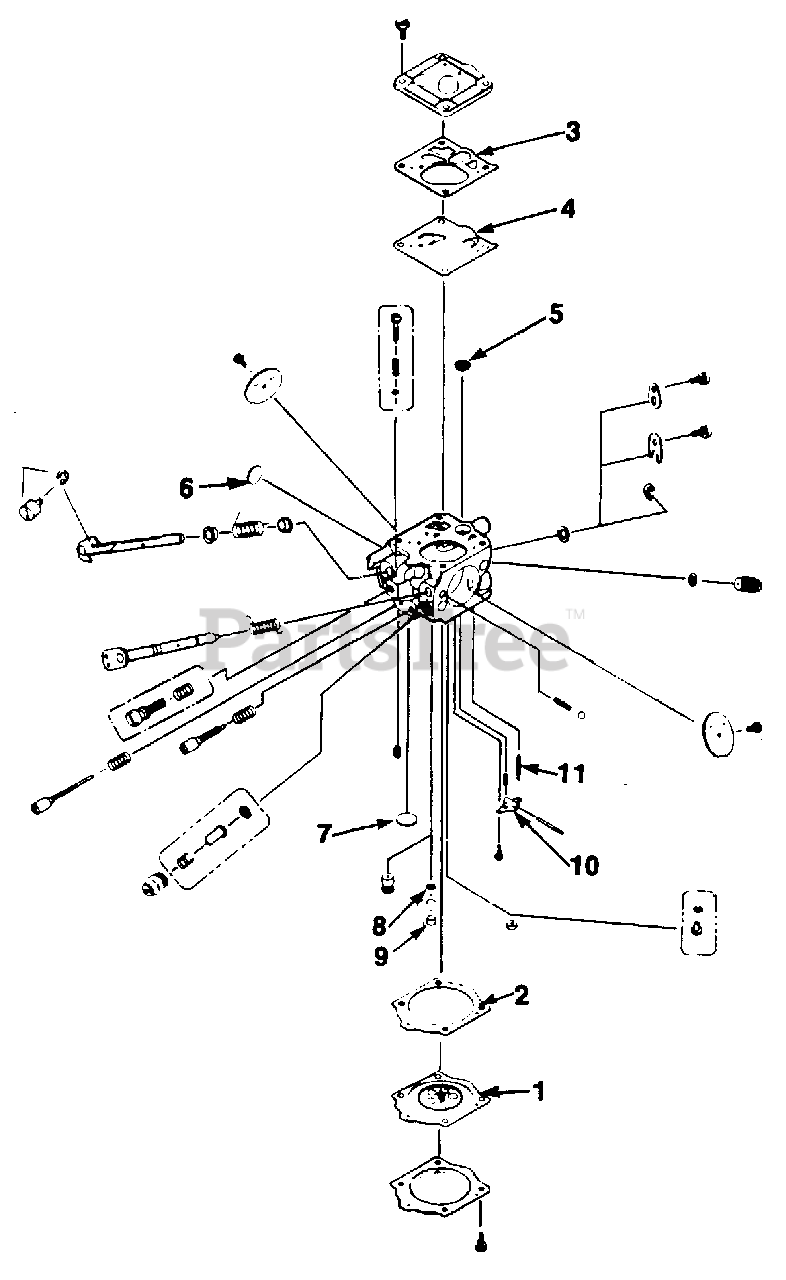 3
4
5
6
PartsTree™
11
7
10
8
9
2
1