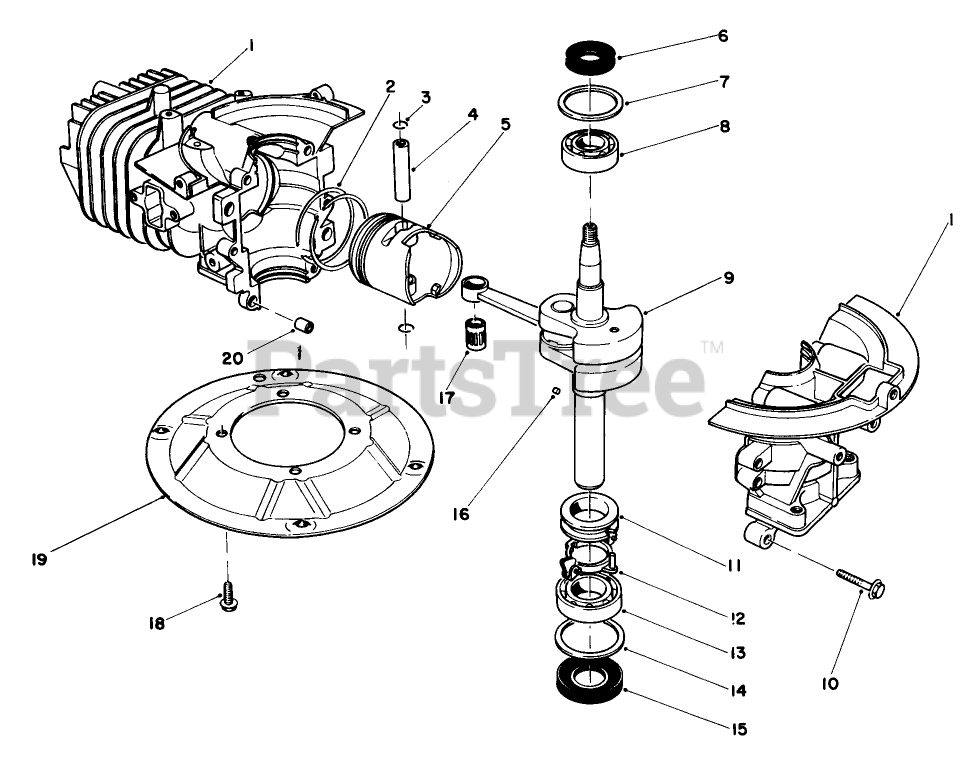 1
2
3
4
5
6
7
8
9
1
20
17
PartsTree™
16
19
18
11
12
13
14
15
10