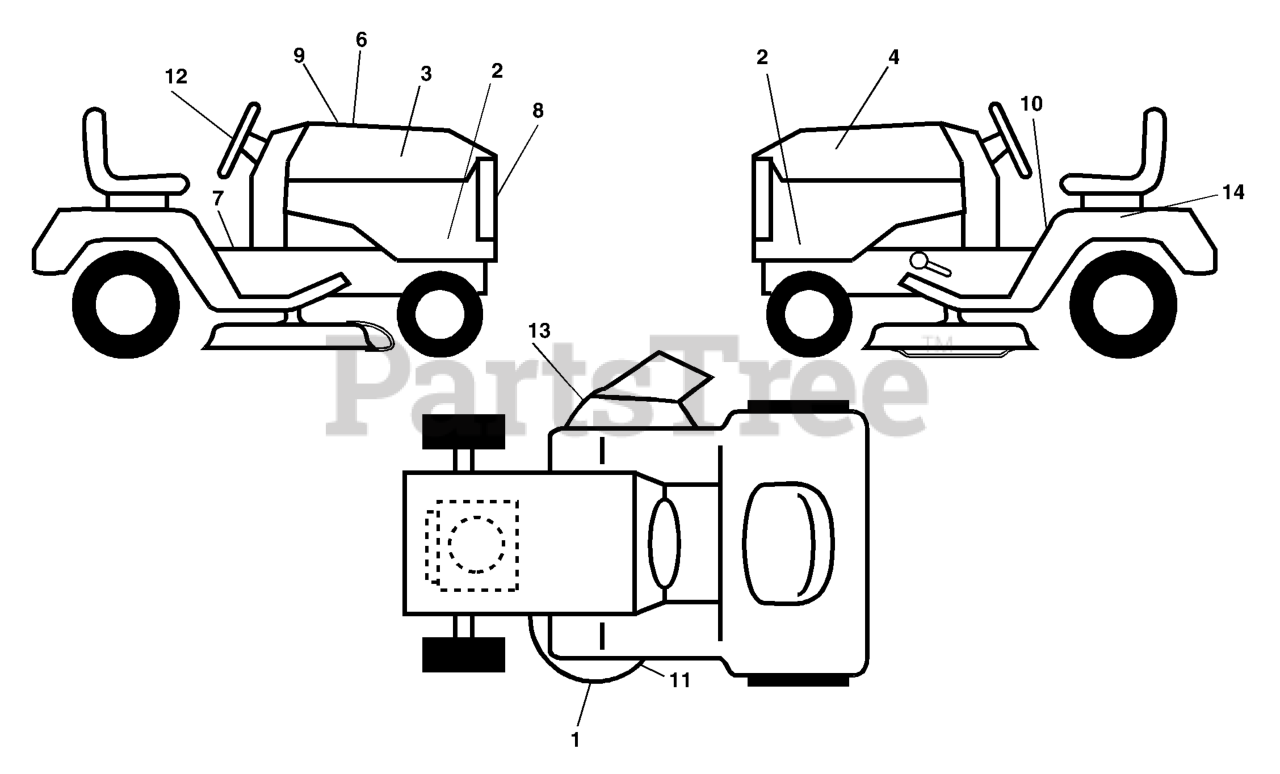 12
9
6
3
2
8
7
2
4
10
14
13
PartsTree™
11
1