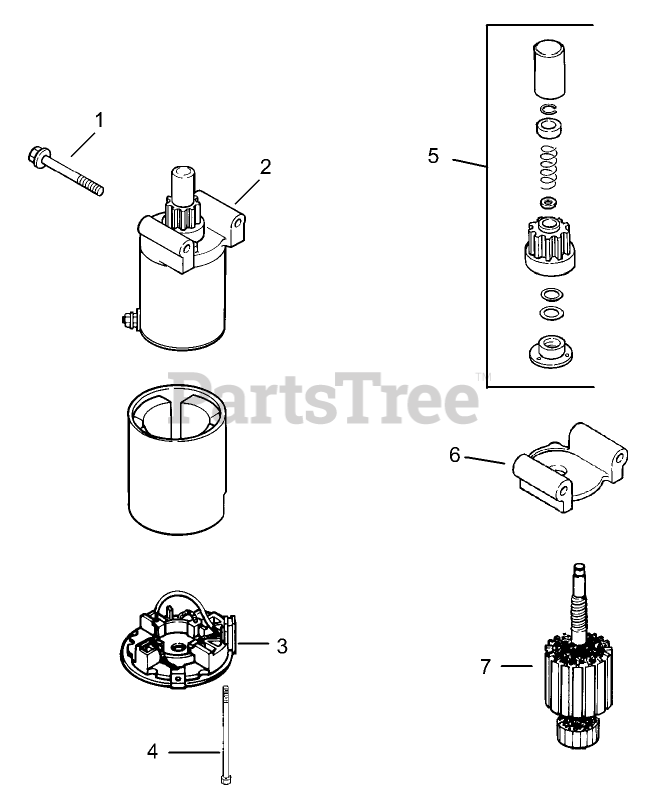 1
2
5
PartsTree™
6
3
7
4