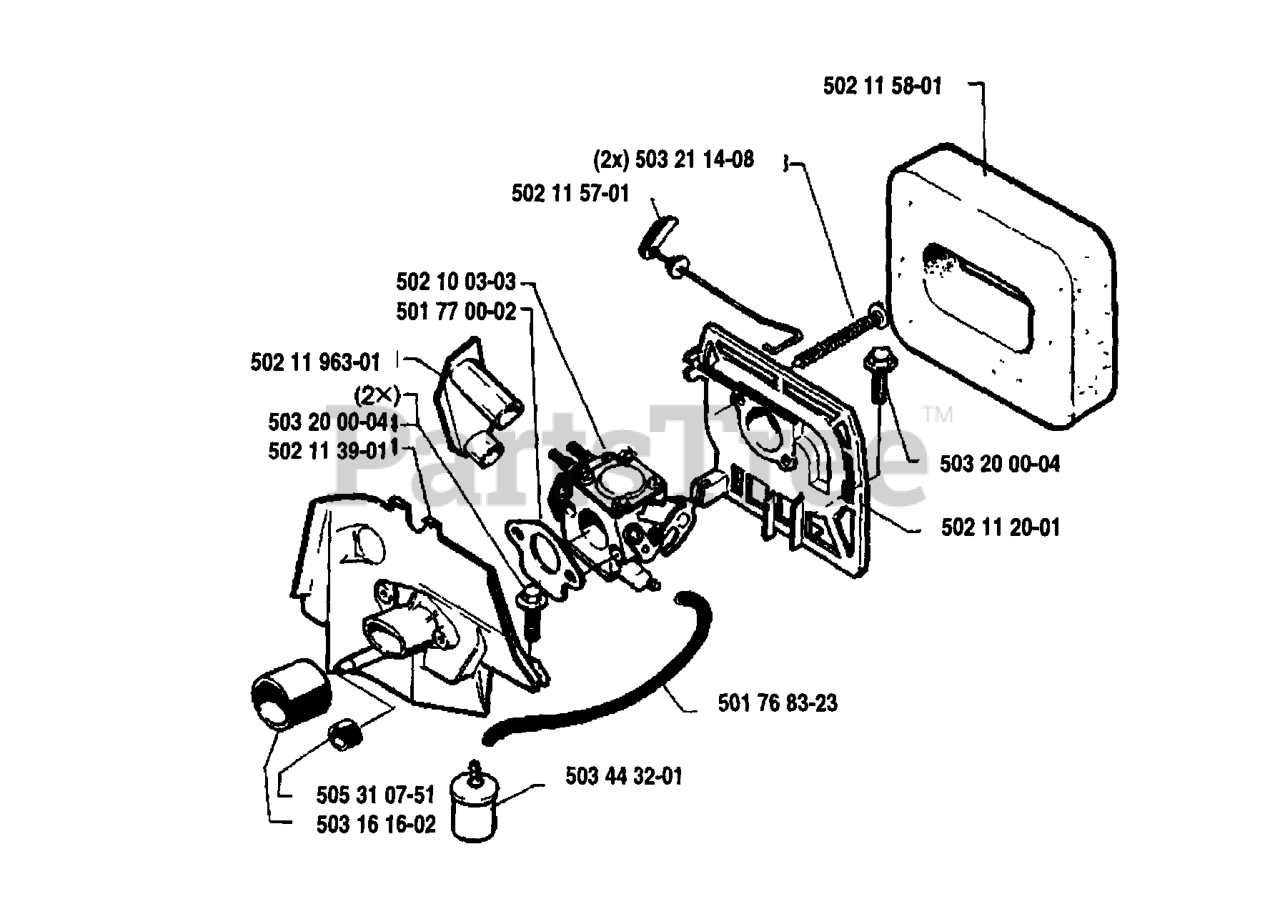 502 11 58-01

(2x) 503 21 14-08

502 11 57-01

502 10 03-03

501 77 00-02

502 11 963-01

(2×)

503 20 00-04

502 11 39-01

PartsTree™

503 20 00-04

502 11 20-01

501 76 83-23

503 44 32-01

505 31 07-51

503 16 16-02