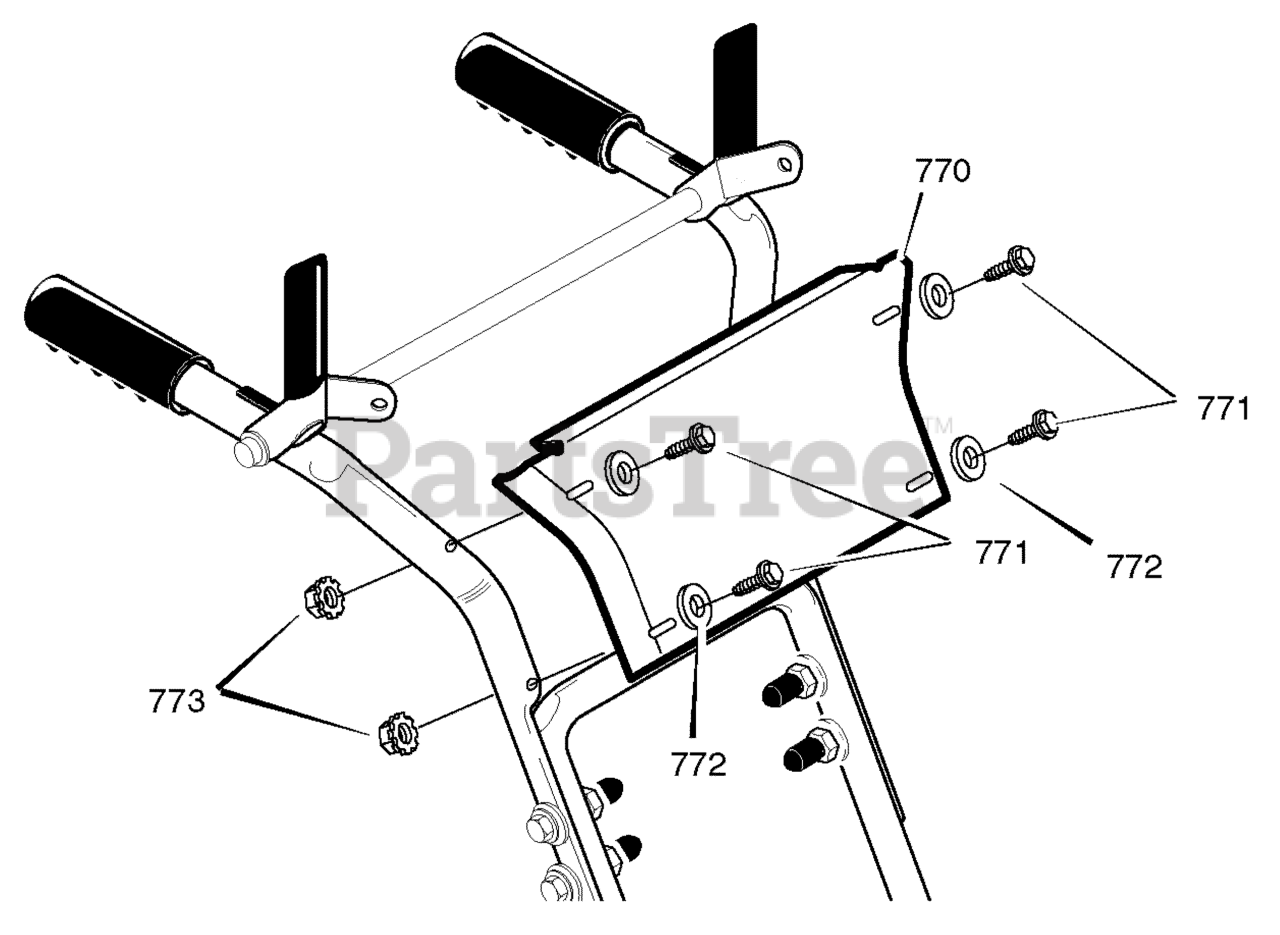 770

771

PartsTree™

771

772

773

772