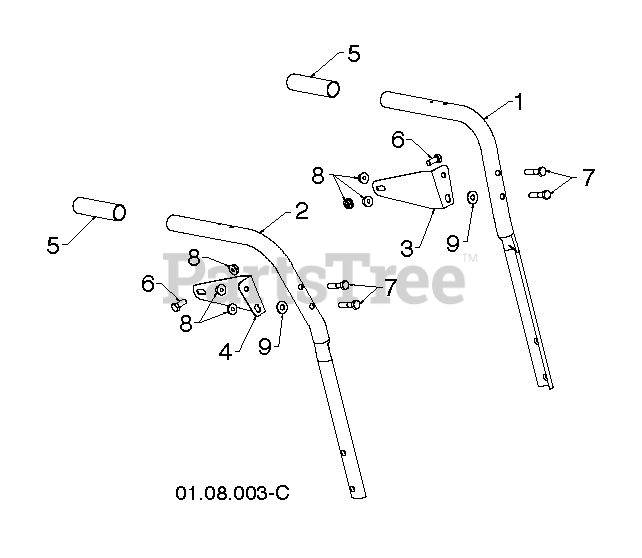 5
1
6
8
7
3
9
5
2
PartsTree™
8
6
7
8
4
9
01.08.003-C