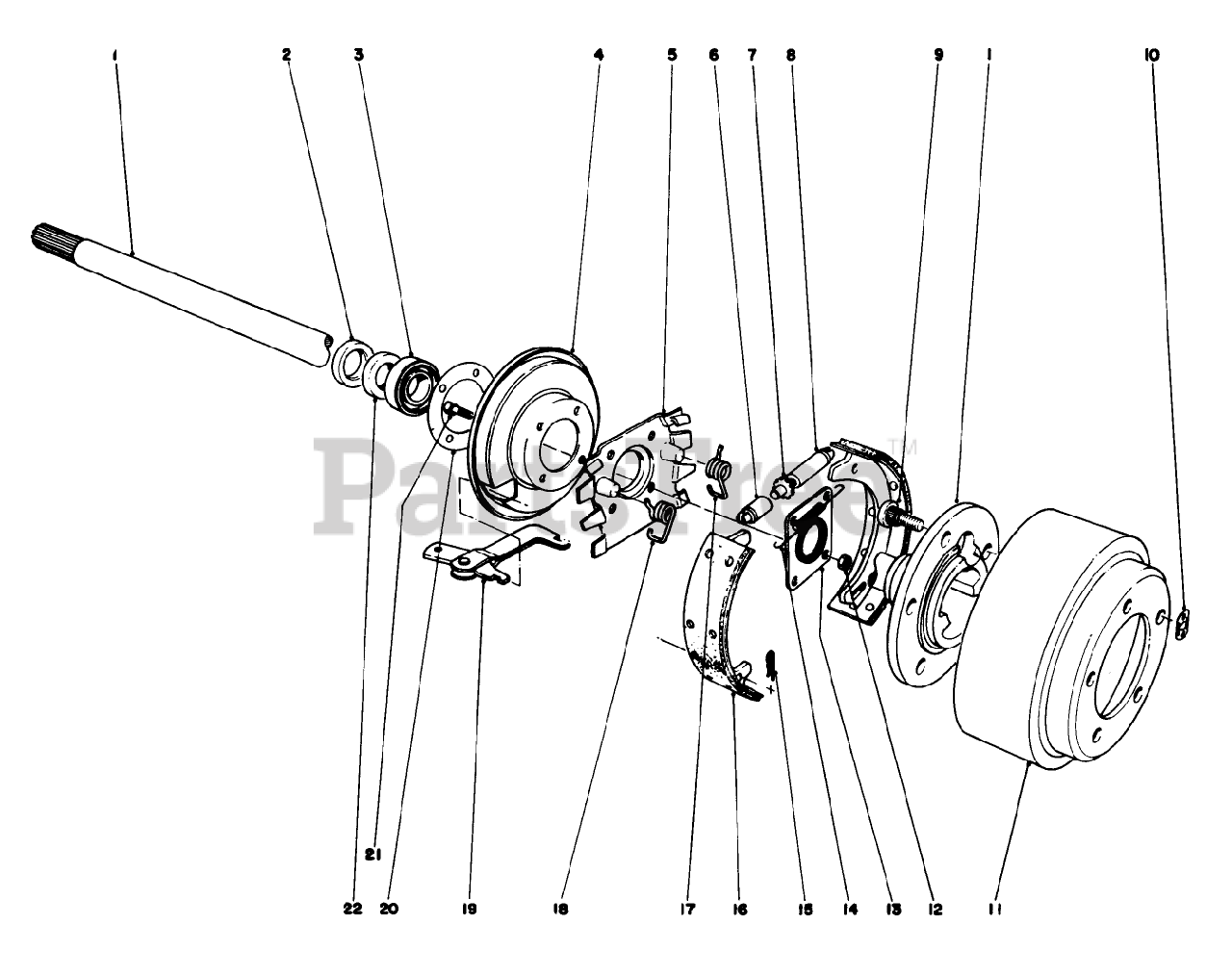 1 2 3 4 5 6 7 8 9 1 10

PartsTree™

21

22 20 19 18 17 16 15 14 13 12 11