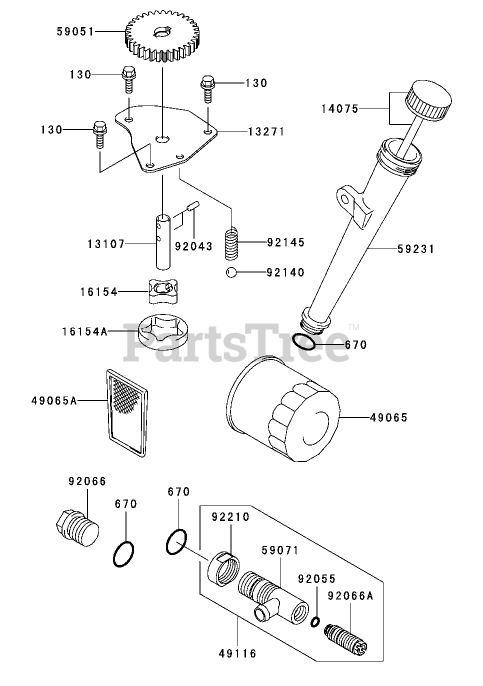 59051
130
130
130
13271
14075
13107
92043
92145
92140
59231
16154
16154A
PartsTree™
670
49065A
49065
92066
670
670
92210
59071
92055
92066A
49116