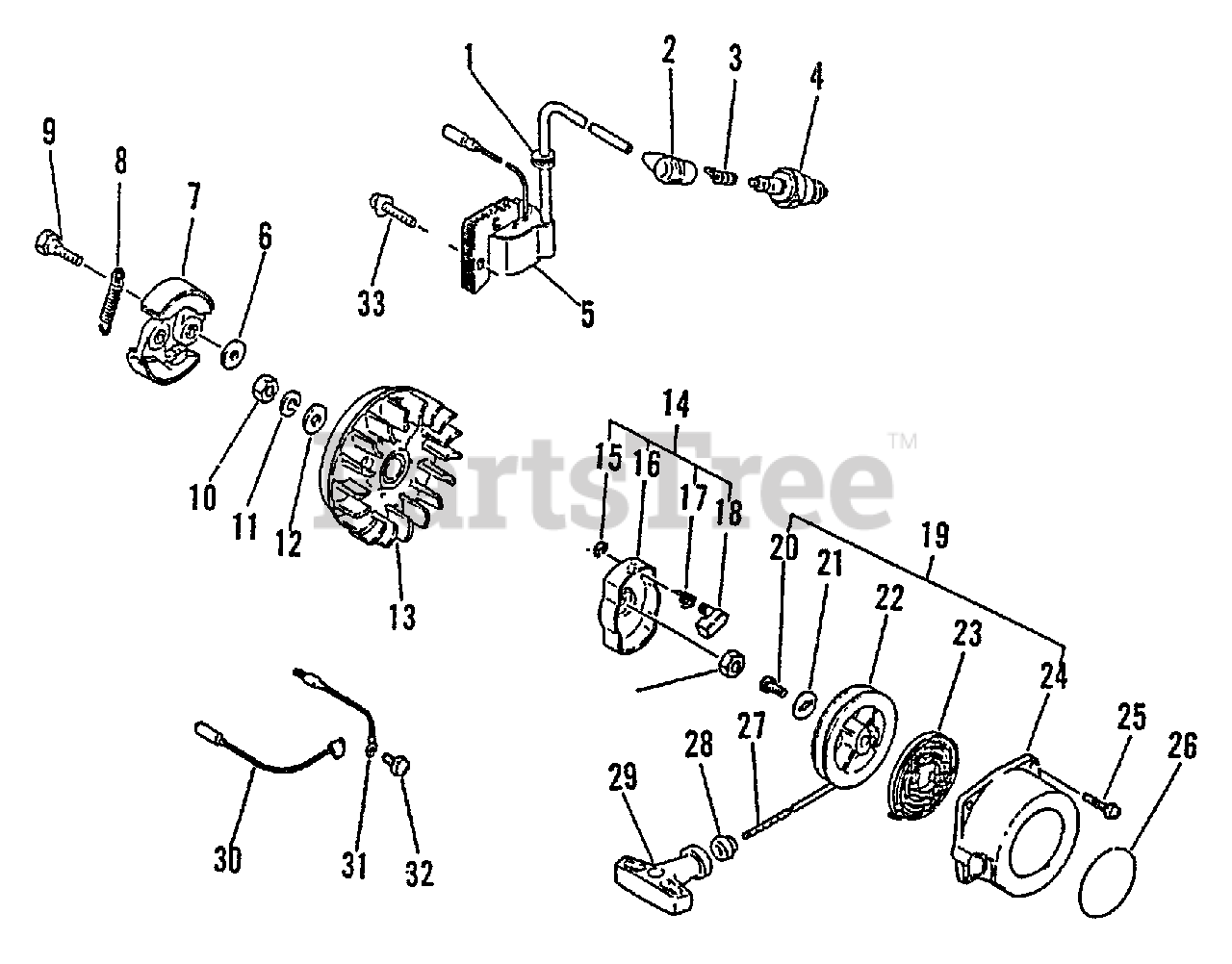 1
2
3
4
9
8
7
6
33
5
10
11
12
13
14
15
16
17
18
PartsTree™
19
20
21
22
23
24
25
26
27
28
29
30
31
32