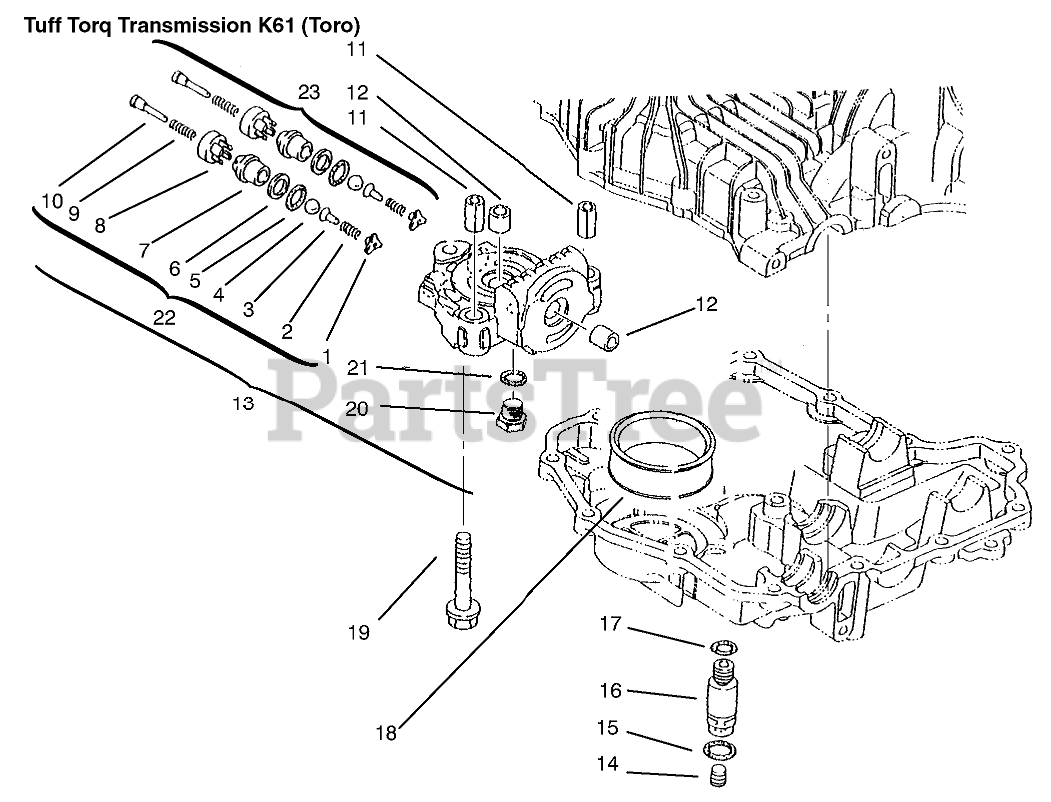 Tuff Torq Transmission K61 (Toro)

11
23
12
11
10
9
8
7
6
5
4
3
2
1
22
13
12
21
20
PartsTree
19
18
17
16
15
14