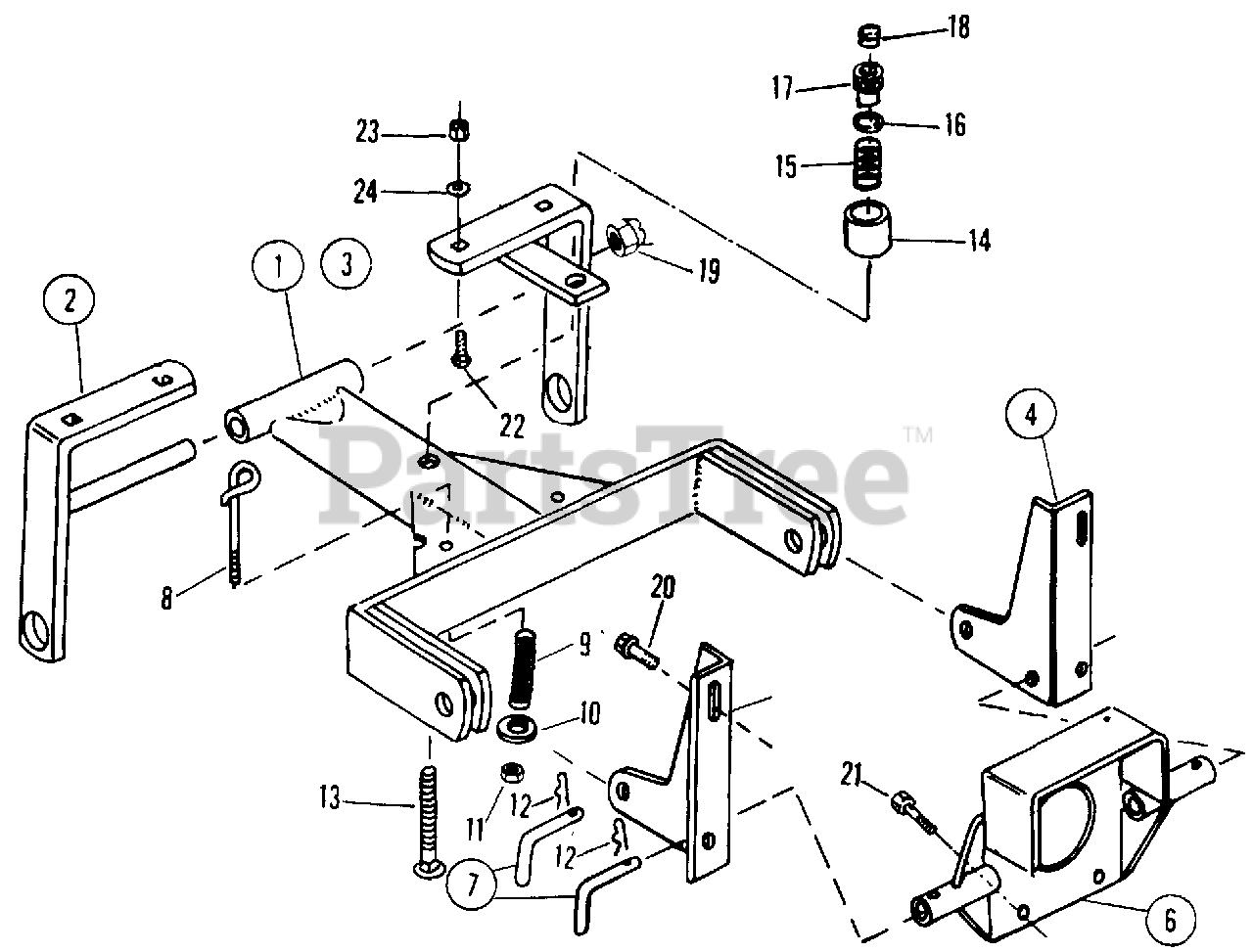 18
17
16
15
14
23
24
19
1
3
2
22
PartsTree™
4
8
20
9
10
13
11
12
12
7
21
6