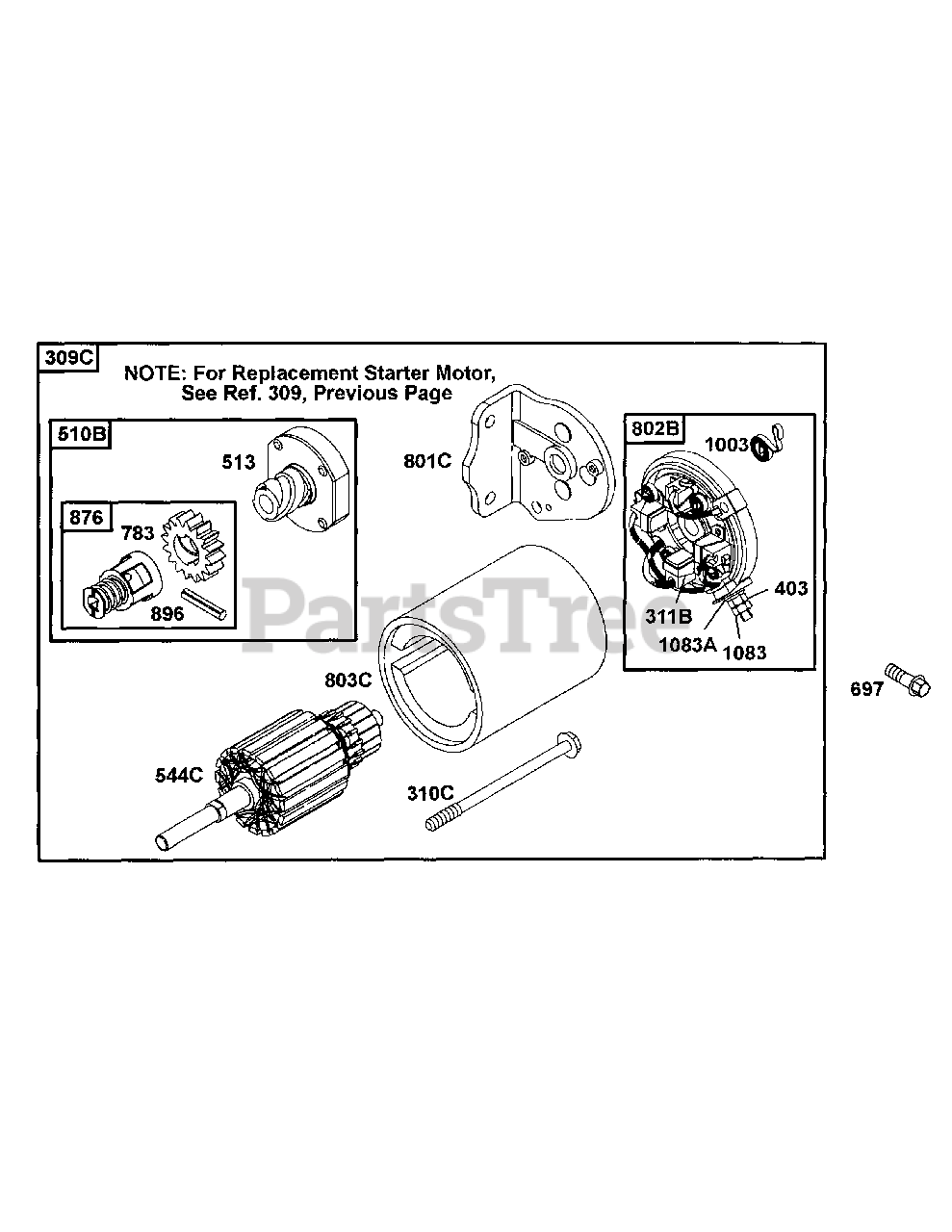 309C

NOTE: For Replacement Starter Motor, See Ref. 309, Previous Page

510B

513

876

783

896

801C

802B

1003

403

311B

1083A

1083

PartsTree

803C

544C

310C

697