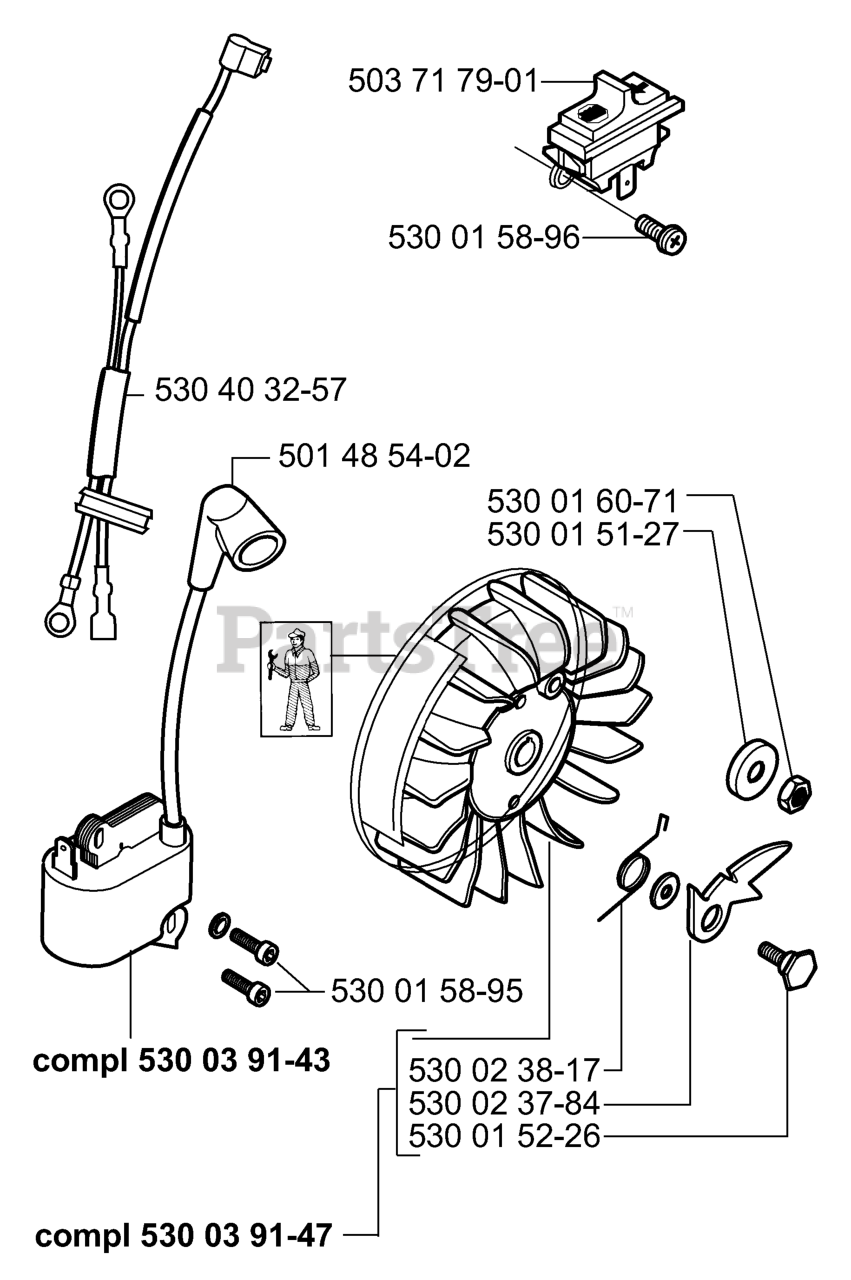 503 71 79-01
530 01 58-96
530 40 32-57
501 48 54-02
530 01 60-71
530 01 51-27
PartsTree™
530 01 58-95
compl 530 03 91-43
530 02 38-17
530 02 37-84
530 01 52-26
compl 530 03 91-47