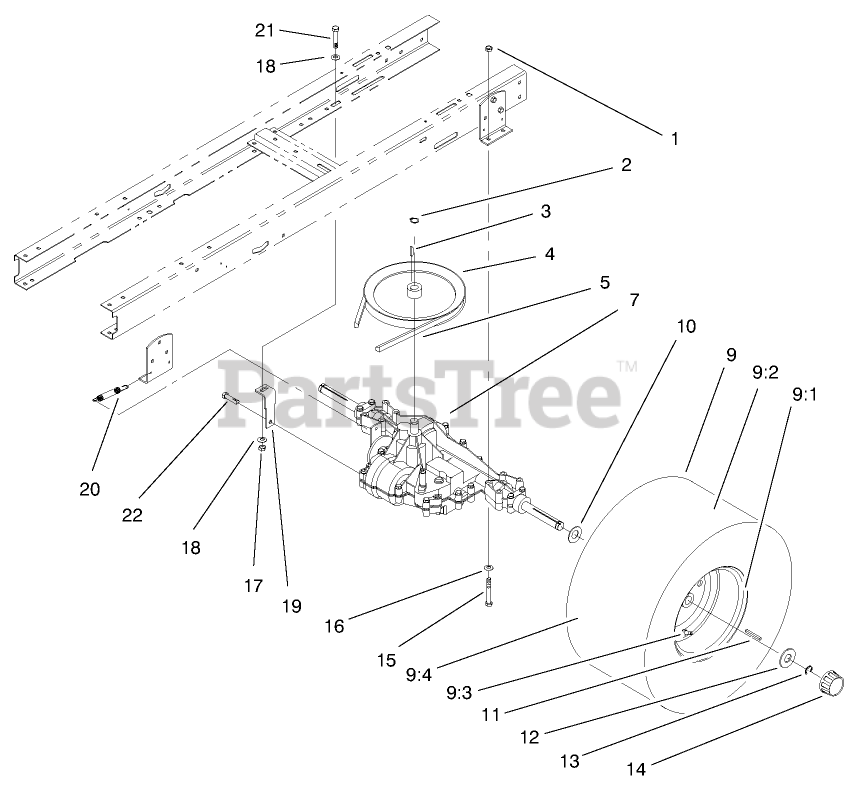 21
18
1
2
3
4
5
7
10
9
9:2
9:1
PartsTree™
20
22
18
17
19
16
15
9:4
9:3
11
12
13
14