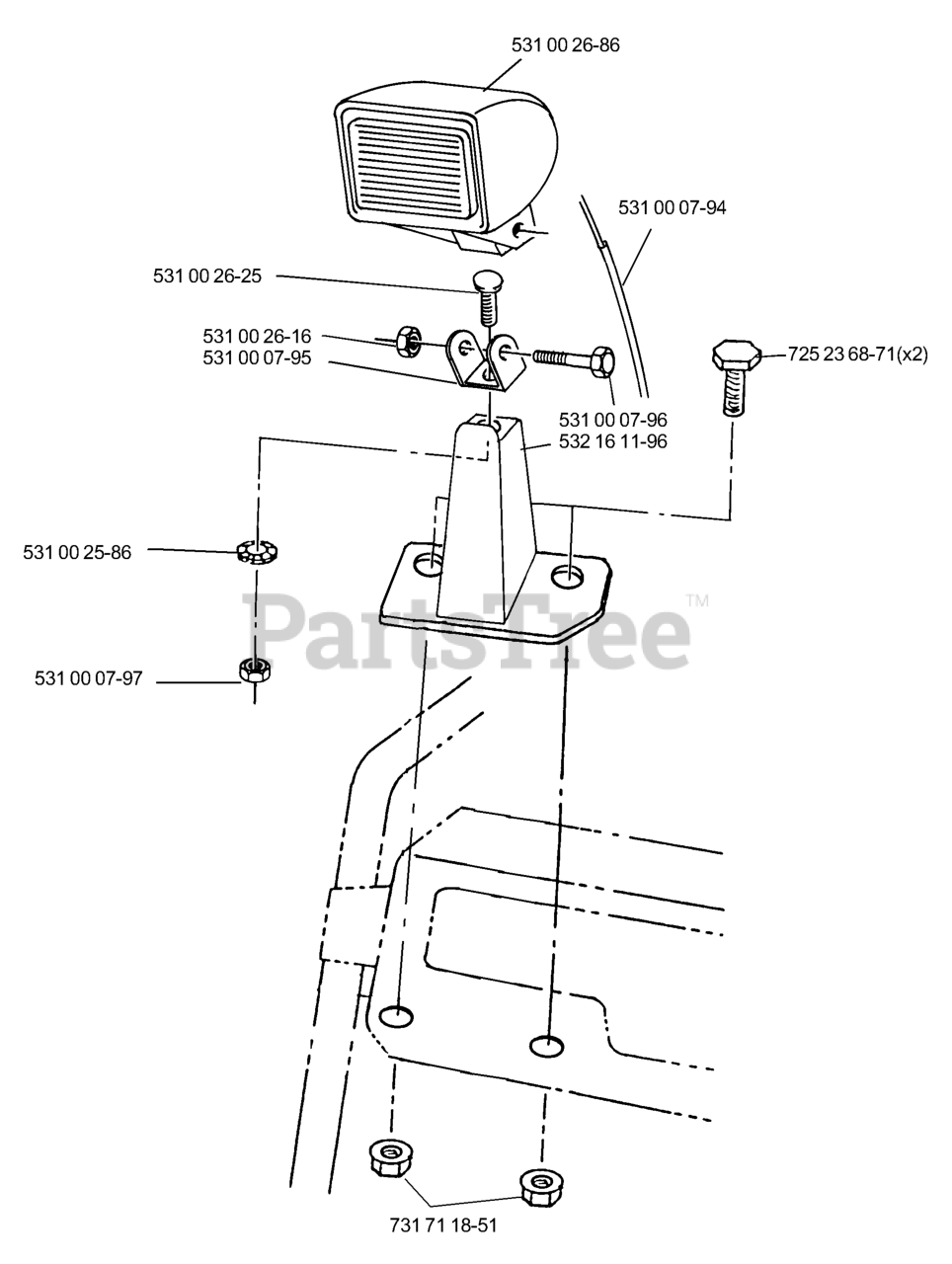 531 00 26-86

531 00 07-94

531 00 26-25

531 00 26-16
531 00 07-95

725 23 68-71(x2)

531 00 07-96
532 16 11-96

531 00 25-86

PartsTree™

531 00 07-97

731 71 18-51