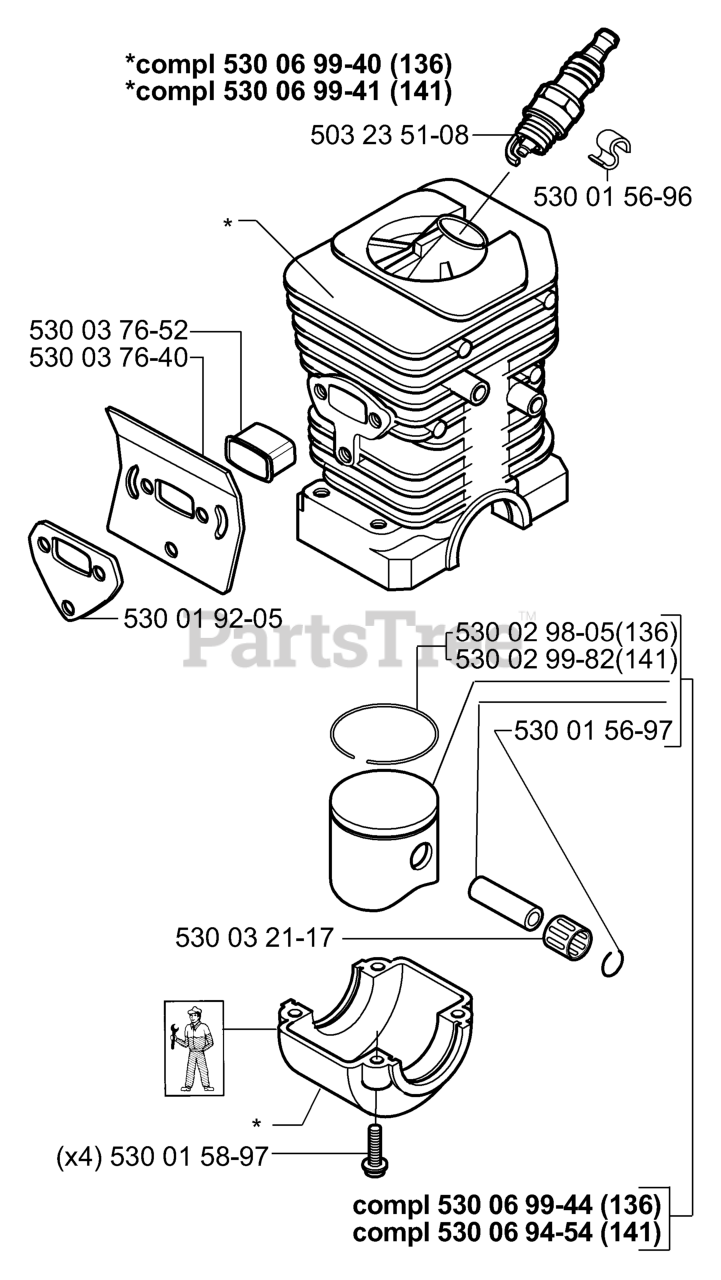 *compl 530 06 99-40 (136)
*compl 530 06 99-41 (141)

503 23 51-08

530 01 56-96

*

530 03 76-52
530 03 76-40

530 01 92-05

PartsTree™

530 02 98-05(136)
530 02 99-82(141)

530 01 56-97

530 03 21-17

*

(x4) 530 01 58-97

compl 530 06 99-44 (136)
compl 530 06 94-54 (141)