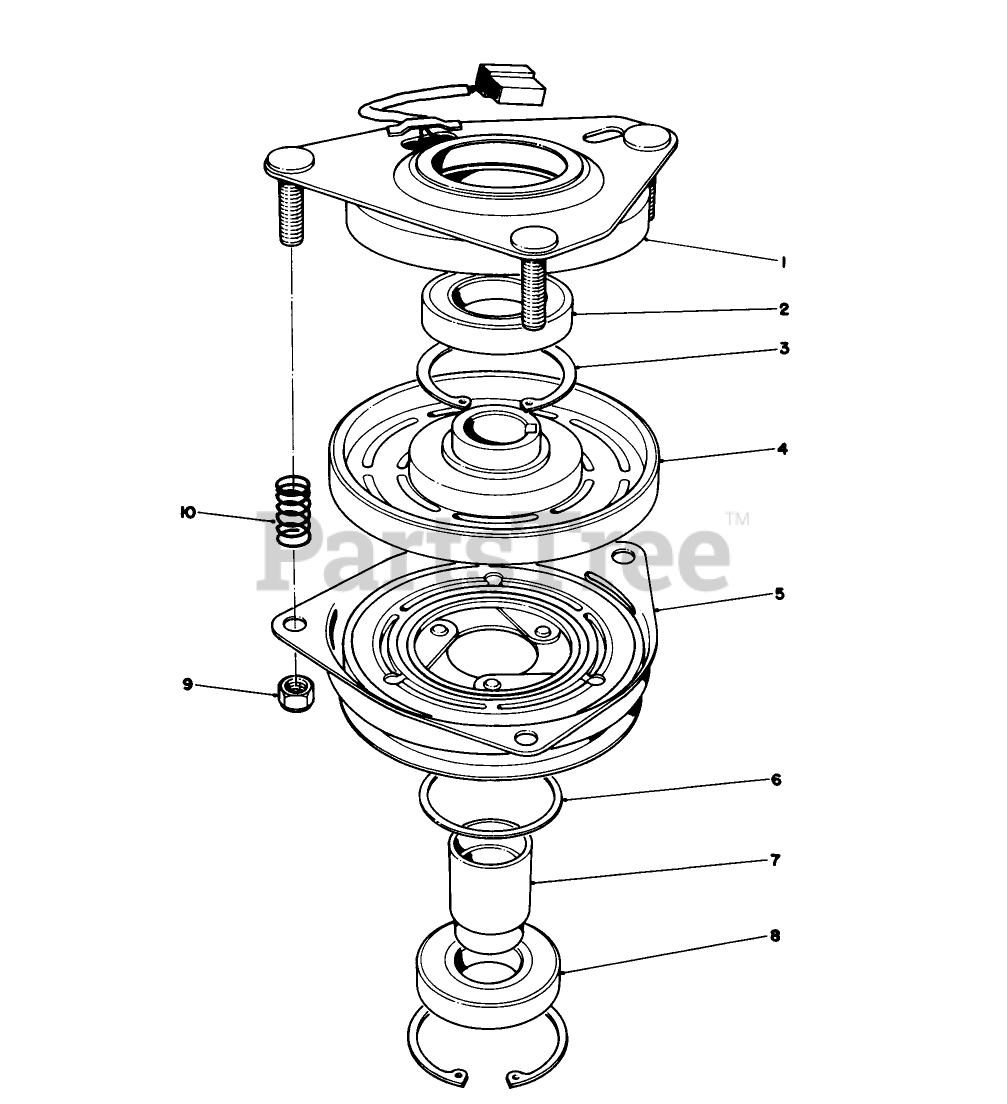 1
2
3
4
10
PartsTree™
5
9
6
7
8