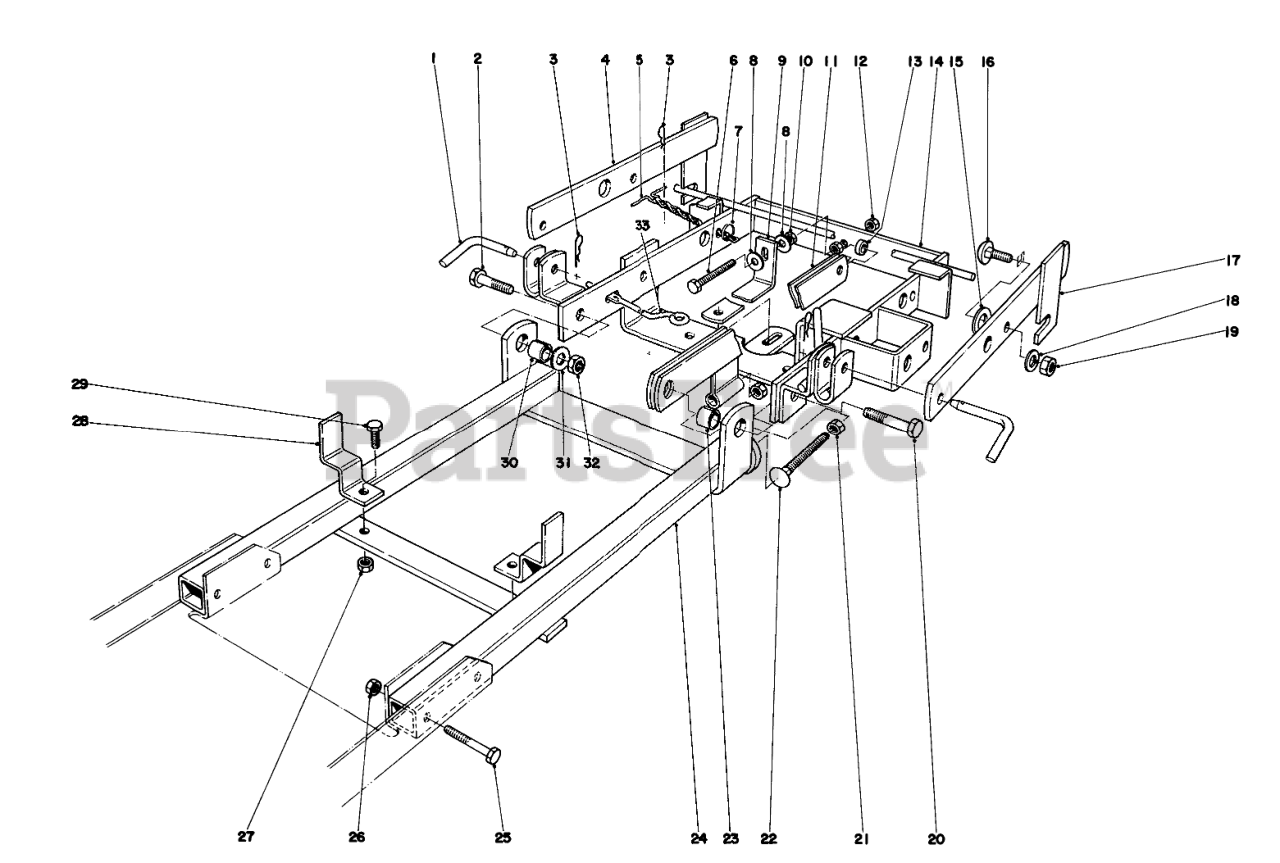 1 2 3 4 5 3 6 8 9 10 11 12 13 14 15 16
7
8
33
17
18
19
29
28
30 31 32
PartsTree
27 26 25 24 23 22 21 20