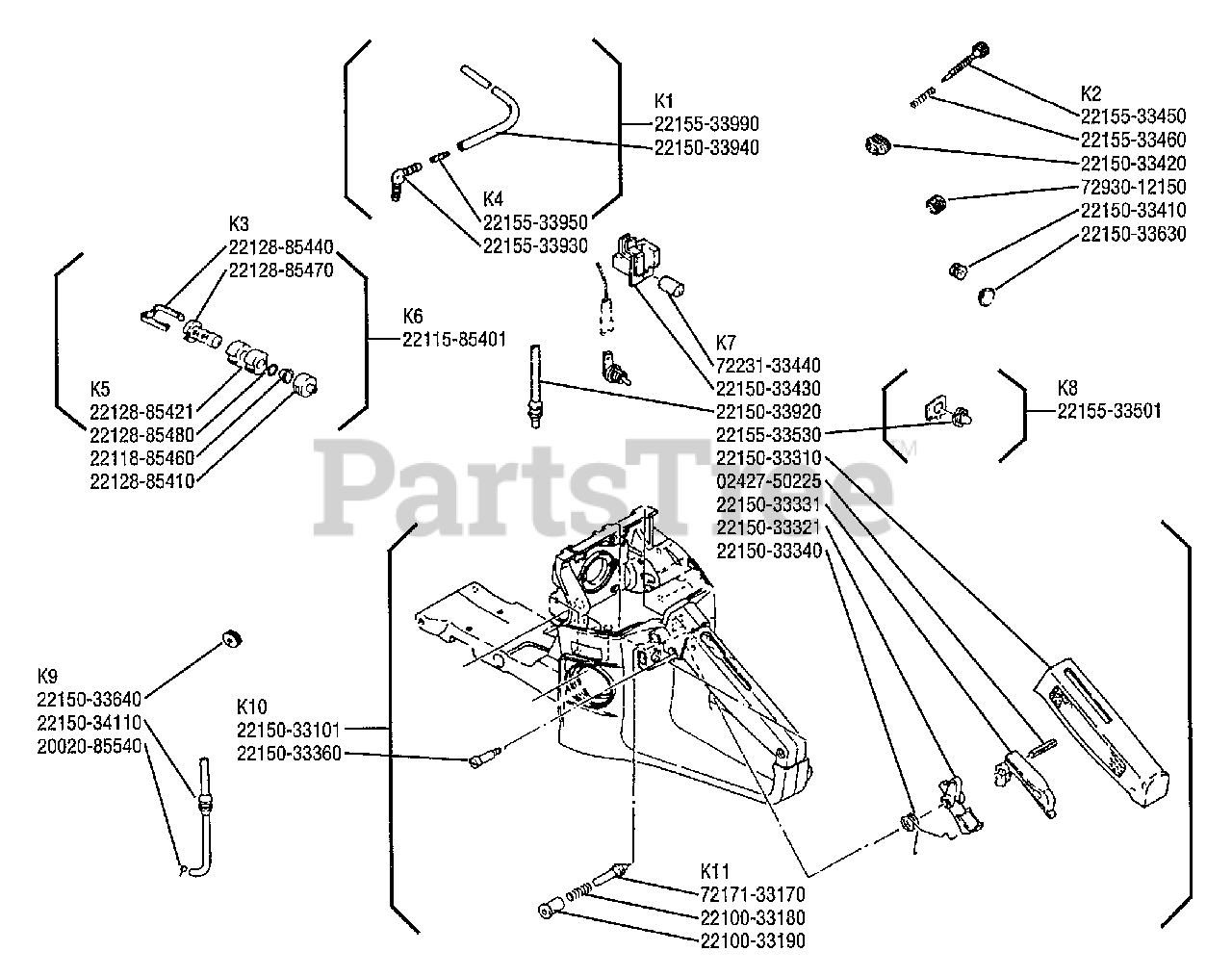 K1
22155-33990
22150-33940

K4
22155-33950
22155-33930

K2
22155-33450
22155-33460
22150-33420
72930-12150
22150-33410
22150-33630

K3
22128-85440
22128-85470

K6
22115-85401

K5
22128-85421
22128-85480
22118-85460
22128-85410

K7
72231-33440
22150-33430
22150-33920
22155-33530
22150-33310
02427-50225
22150-33331
22150-33321
22150-33340

K8
22155-33501

PartsTree™

K9
22150-33640
22150-34110
20020-85540

K10
22150-33101
22150-33360

K11
72171-33170
22100-33180
22100-33190