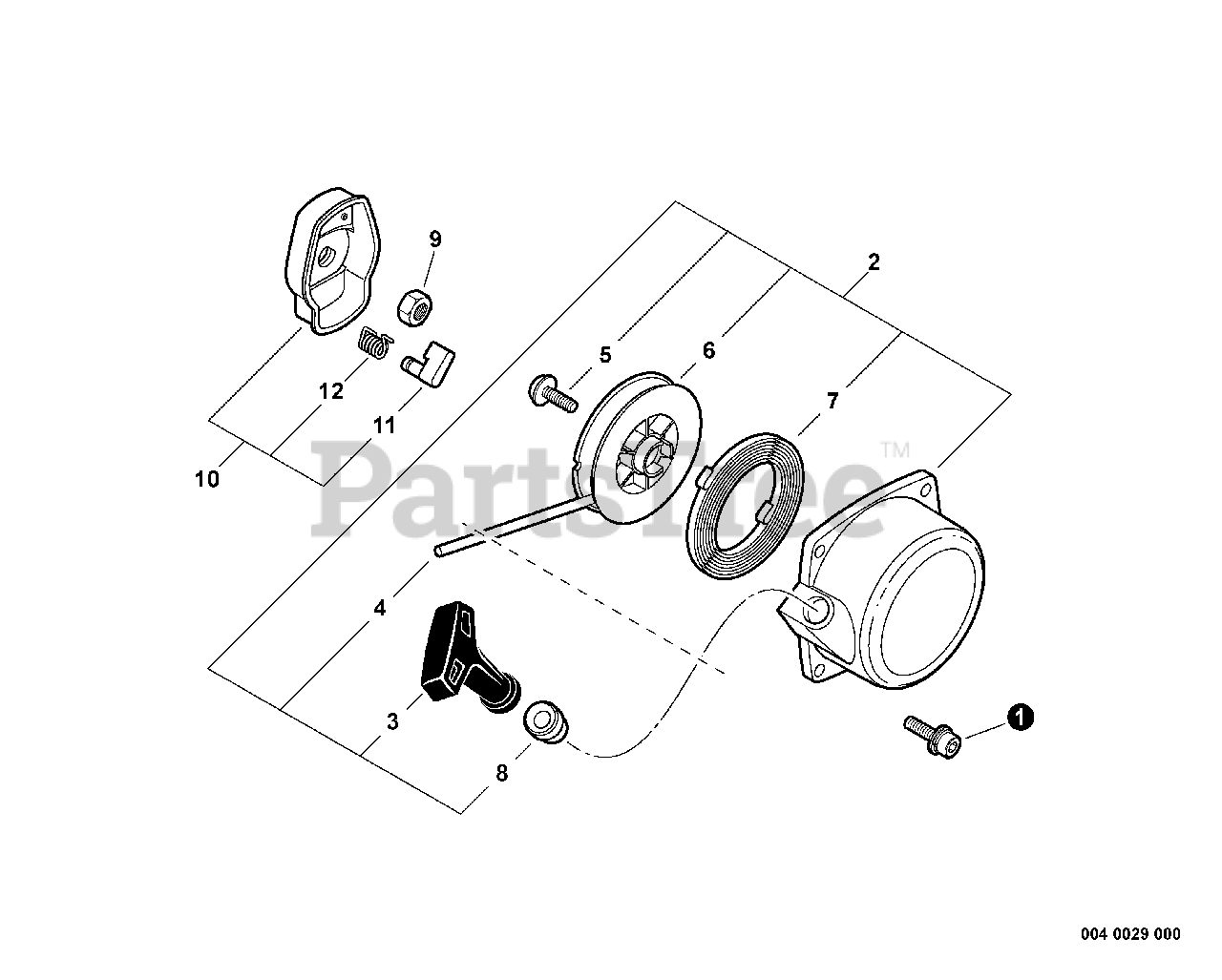 9
2
5
6
7
12
11
10
PartsTree™
4
3
8
1
004 0029 000