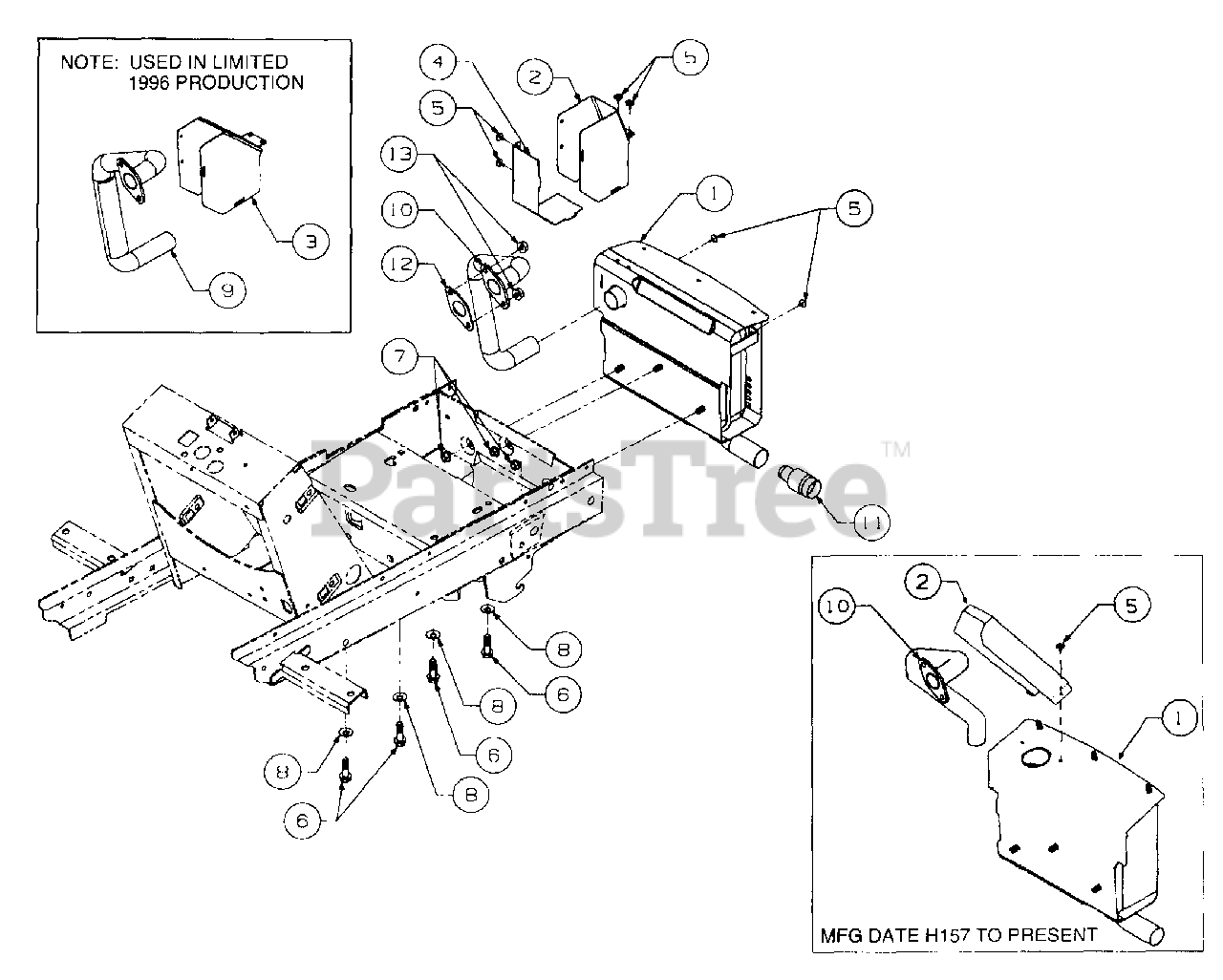 NOTE: USED IN LIMITED 1996 PRODUCTION

3

9

4

2

5

5

13

10

12

1

5

7

PartsTree™

11

8

6

8

6

8

8

6

2

10

5

1

MFG DATE H157 TO PRESENT