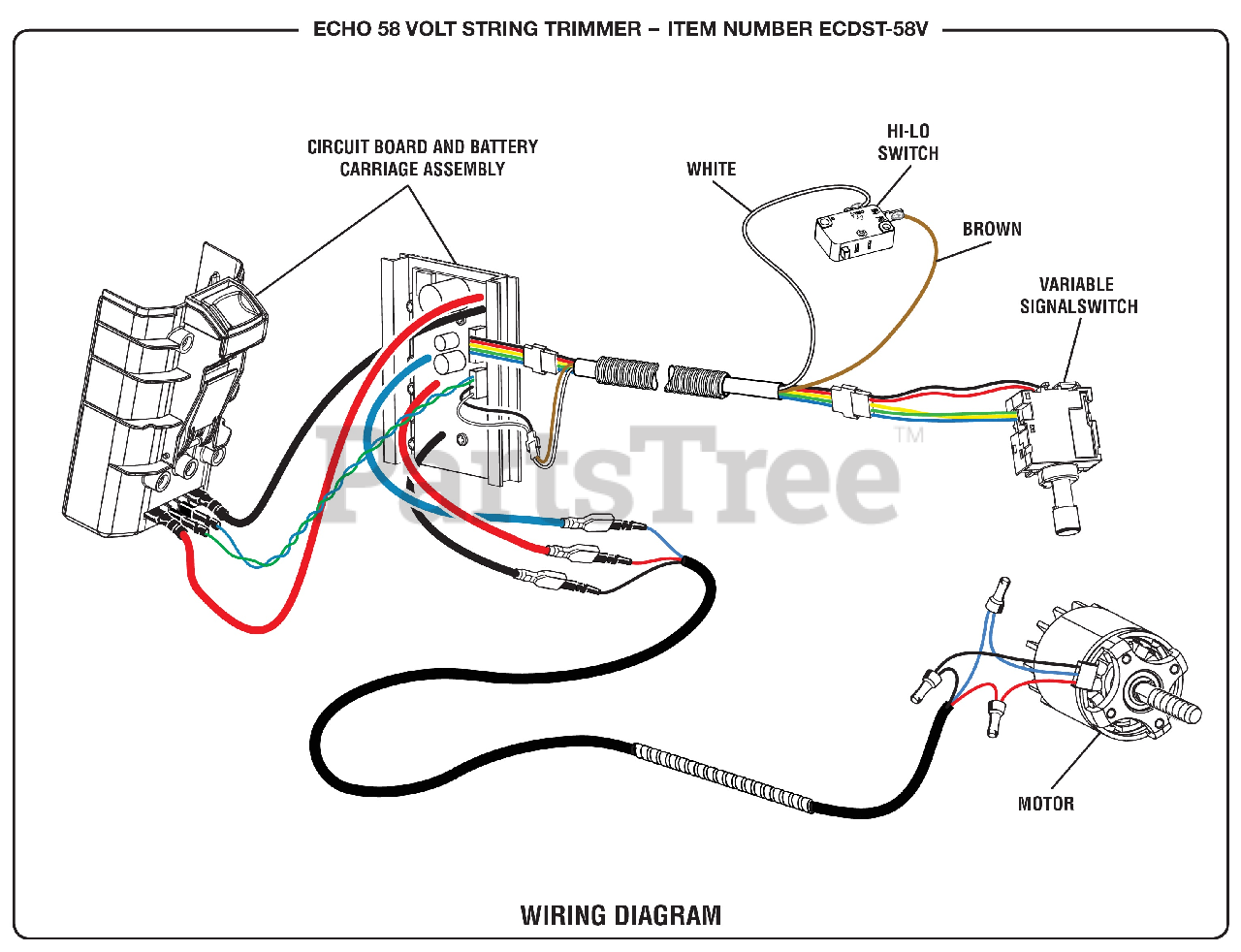 ECHO 58 VOLT STRING TRIMMER – ITEM NUMBER ECDST-58V

CIRCUIT BOARD AND BATTERY CARRIAGE ASSEMBLY

WHITE

HI-LO SWITCH

BROWN

VARIABLE SIGNALSWITCH

PartsTree™

MOTOR

WIRING DIAGRAM