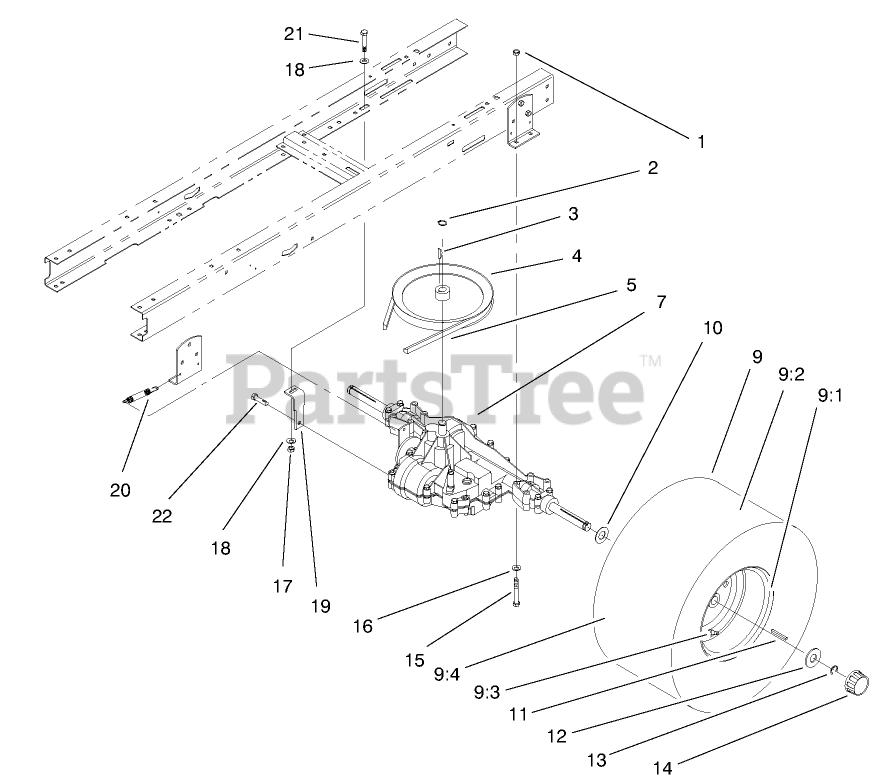 21
18
1
2
3
4
5
7
10
9
9:2
9:1
PartsTree™
20
22
18
17
19
16
15
9:4
9:3
11
12
13
14