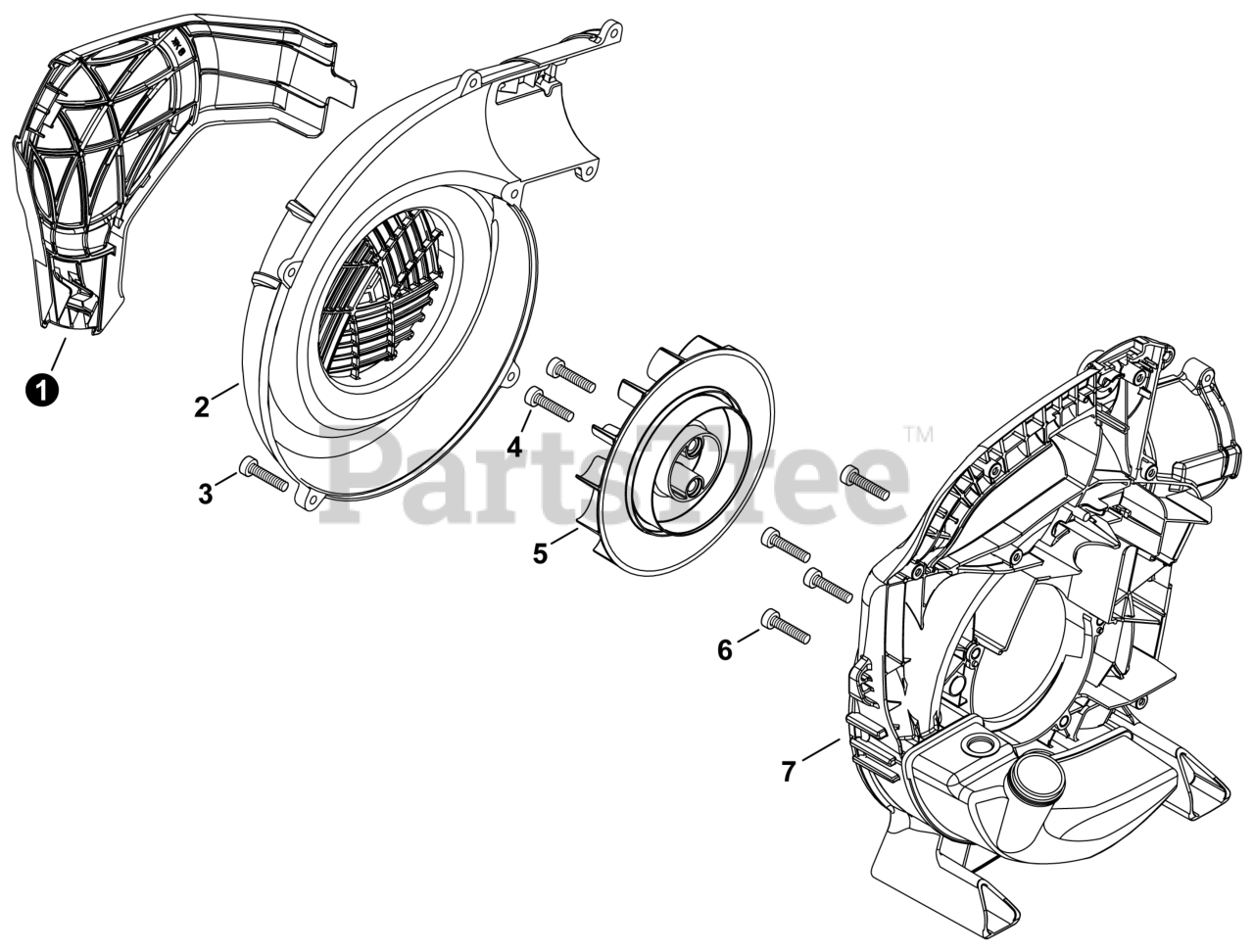 1
2
3
4
5
6
7
PartsTree™