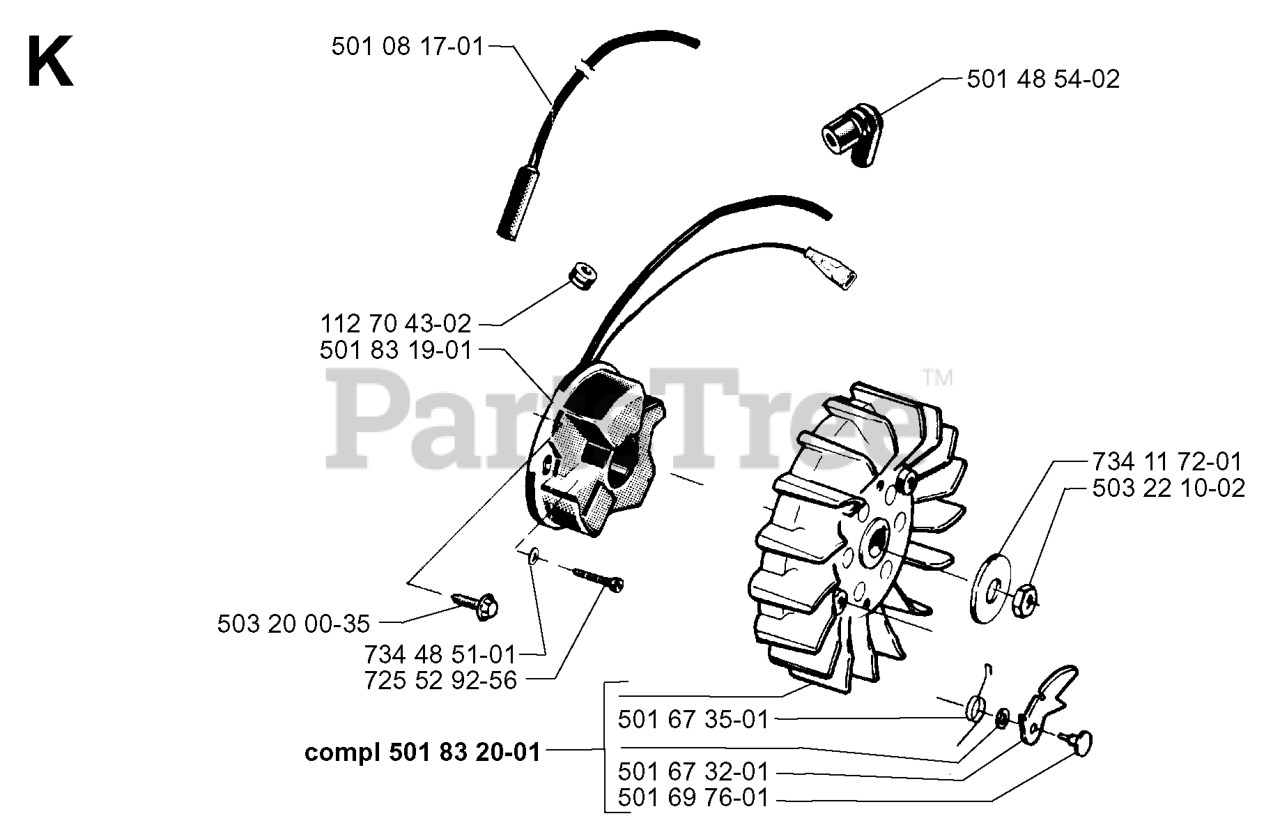 K

501 08 17-01

501 48 54-02

112 70 43-02
501 83 19-01

PartsTree™

734 11 72-01
503 22 10-02

503 20 00-35

734 48 51-01
725 52 92-56

501 67 35-01

compl 501 83 20-01

501 67 32-01
501 69 76-01