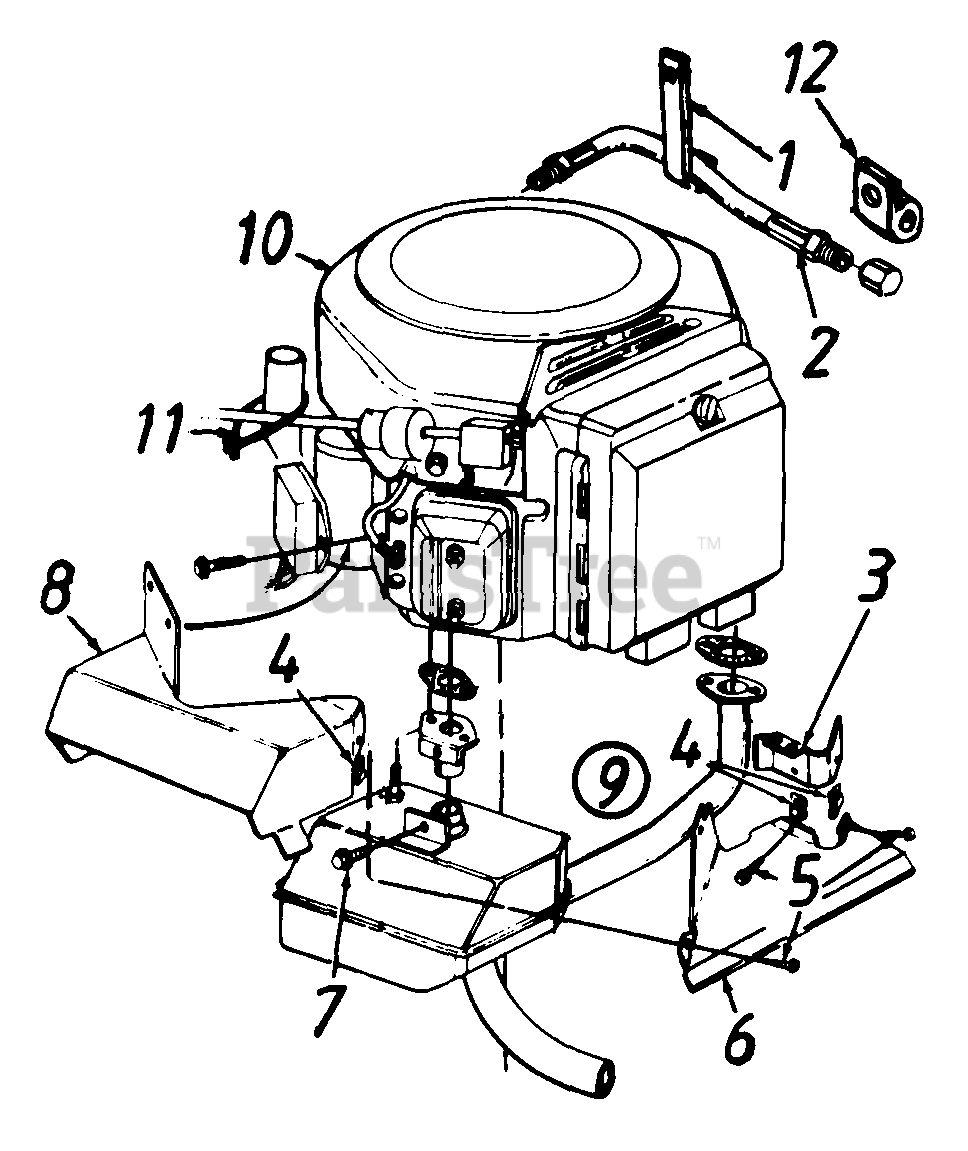 12
1
10
2
11
PartsTree™
8
3
4
9
4
5
7
6