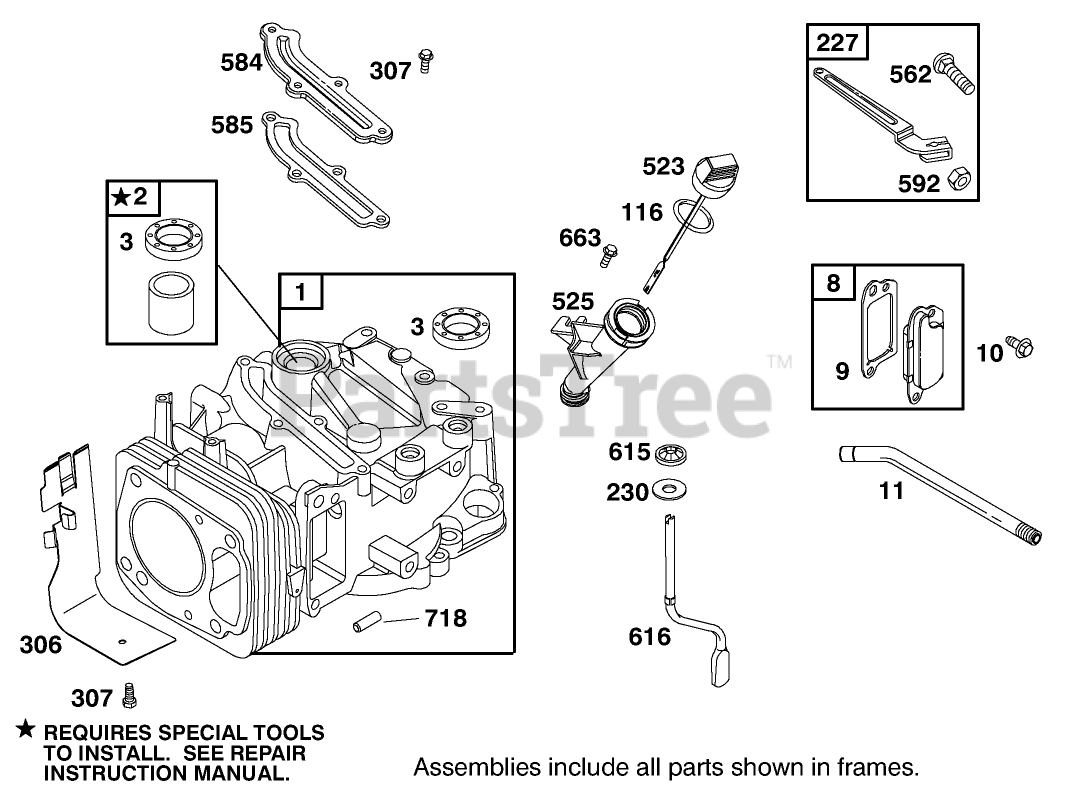 584
307
585
★2
3
1
3
227
562
592
523
116
663
525
8
9
10
PartsTree™
615
230
11
616
718
306
307
★ REQUIRES SPECIAL TOOLS TO INSTALL. SEE REPAIR INSTRUCTION MANUAL.
Assemblies include all parts shown in frames.