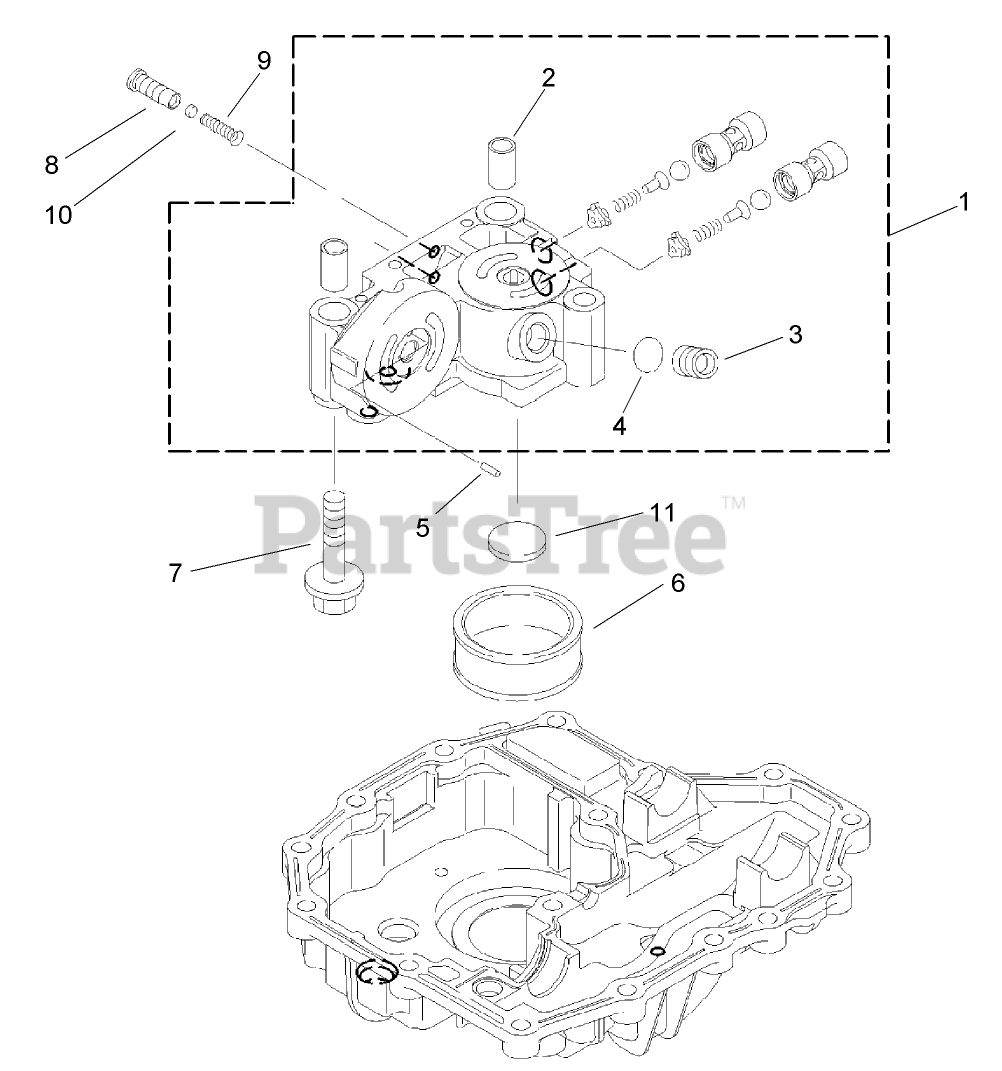 9
2
8
10
1
3
4
5
11
PartsTree™
7
6