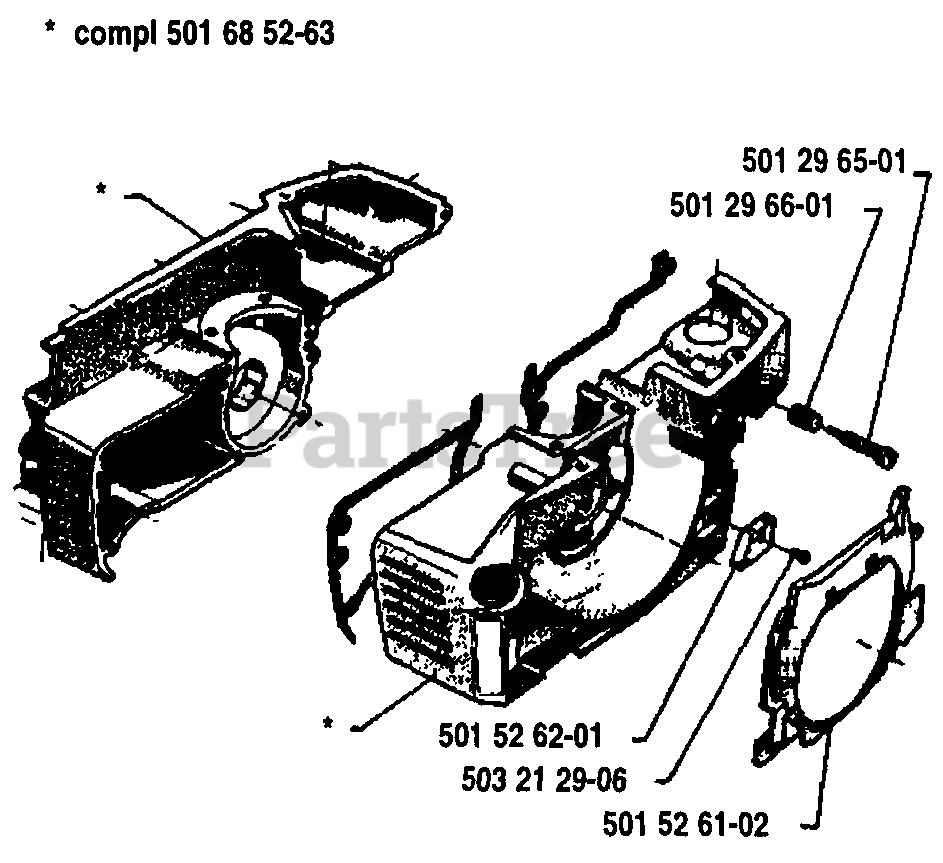 * compl 501 68 52-63

501 29 65-01
501 29 66-01

*

PartsTree

*
501 52 62-01
503 21 29-06
501 52 61-02