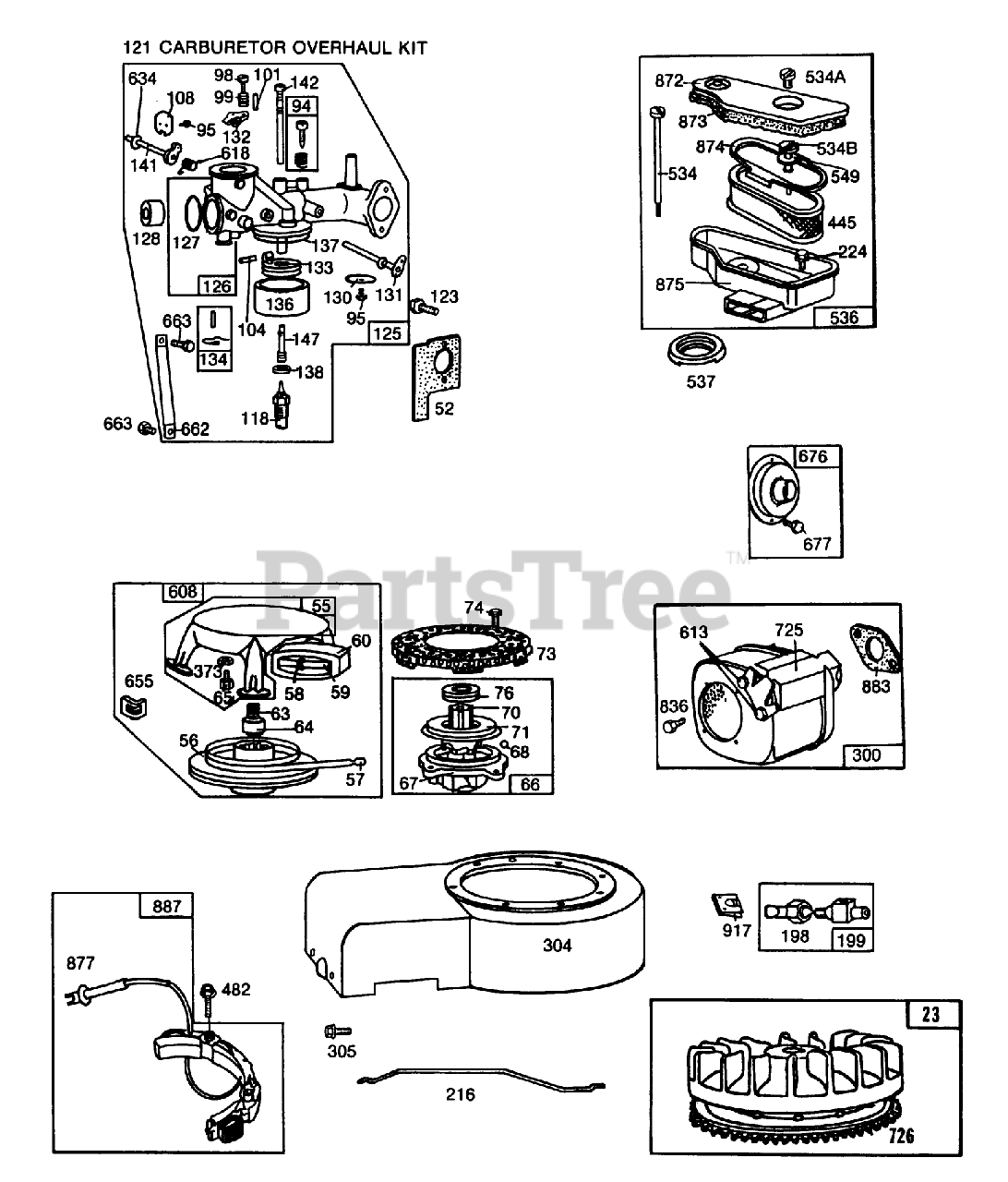 121 CARBURETOR OVERHAUL KIT
634
108
98
99
101
142
94
95
132
141
618
128
127
126
137
133
136
104
130
95
131
123
125
663
134
147
138
118
663
662
52
872
534A
873
874
534B
534
549
445
224
875
536
537
676
677
PartsTree™
608
55
60
373
65
58
59
655
63
64
56
57
74
73
76
70
71
68
67
66
613
725
883
836
300
887
877
482
304
305
216
917
198
199
23
726