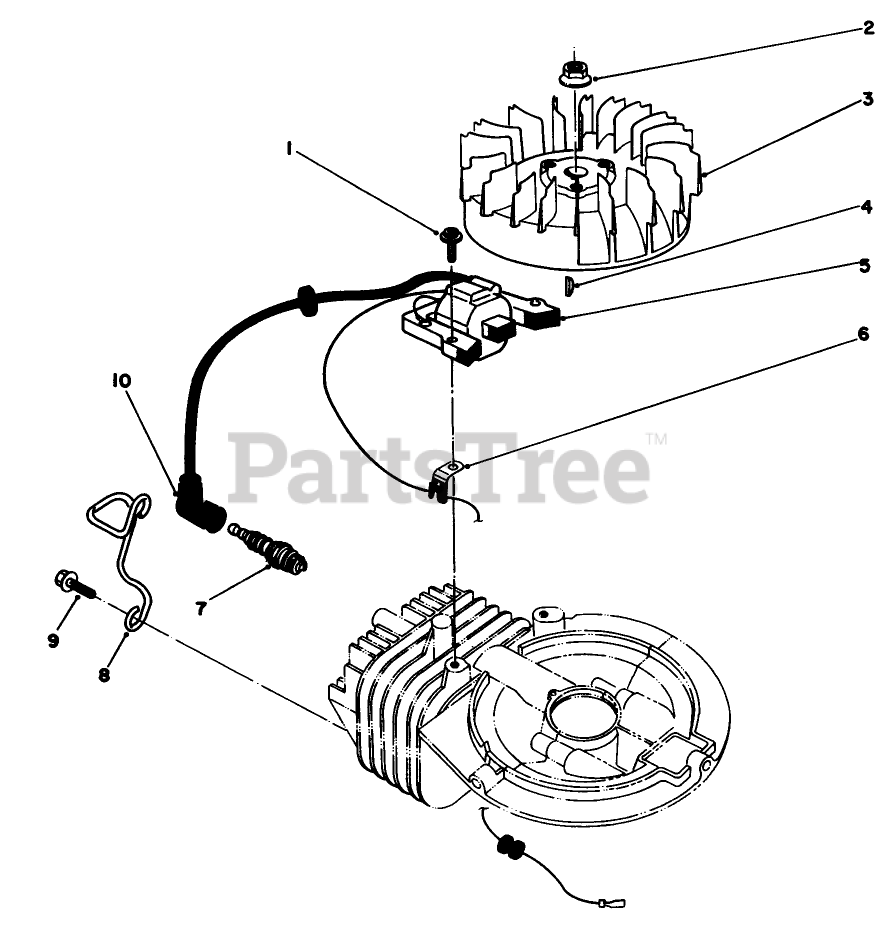 2
3
1
4
5
6
10
PartsTree™
7
9
8