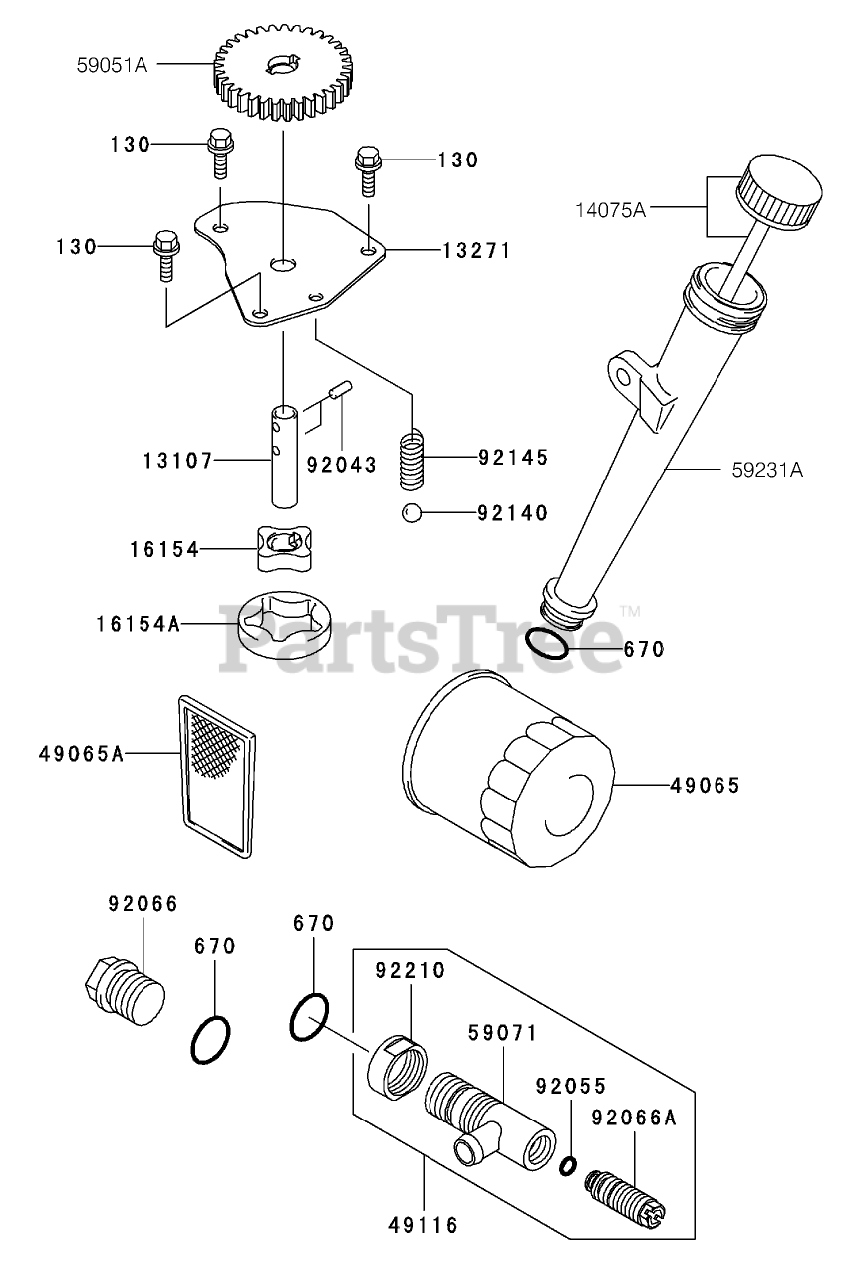 59051A

130

130

14075A

130

13271

13107

92043

92145

59231A

92140

16154

16154A

PartsTree™

670

49065A

49065

92066

670

670

92210

59071

92055

92066A

49116