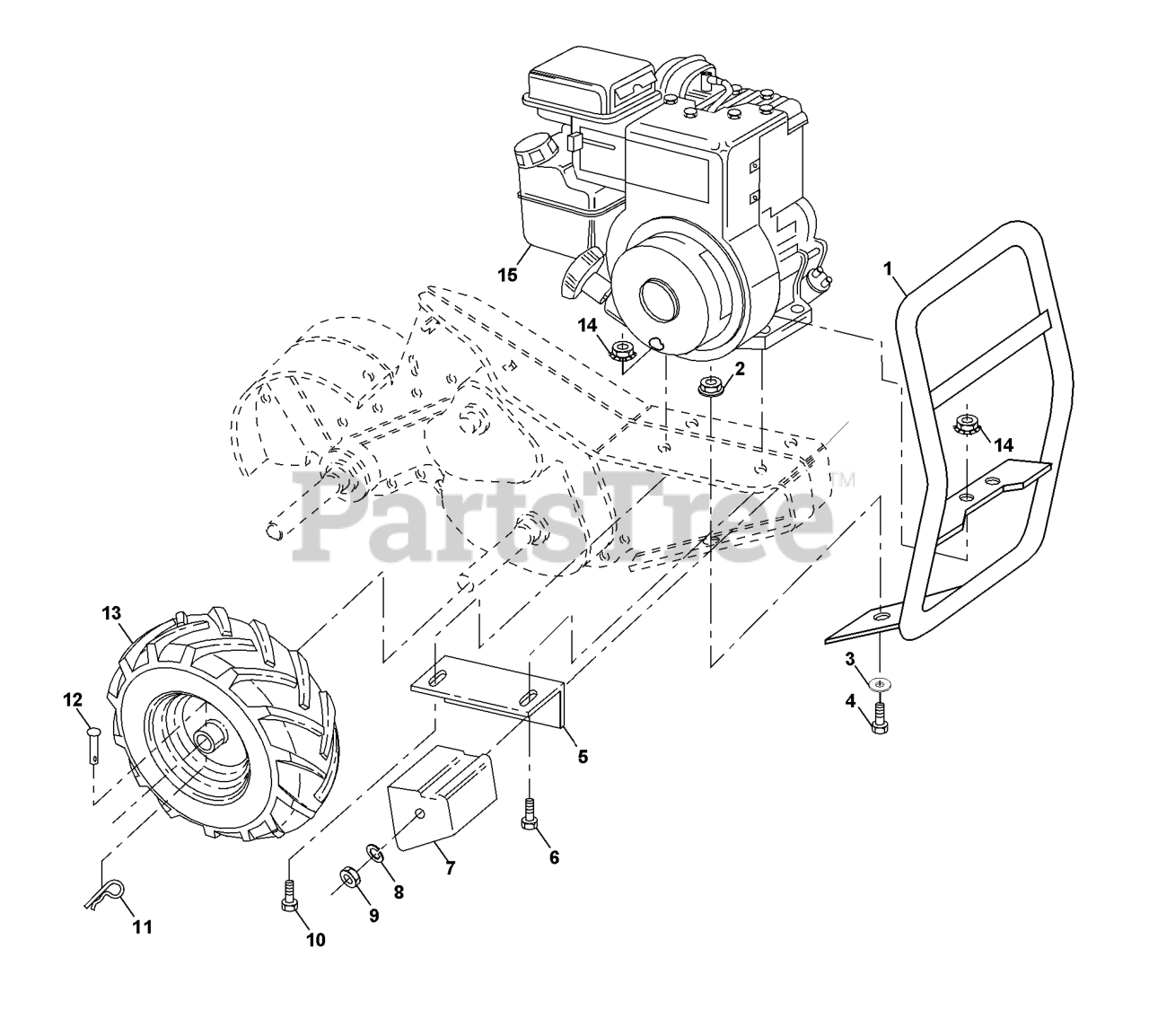 15
1
14
2
14
PartsTree™
13
12
3
4
5
6
7
8
9
10
11