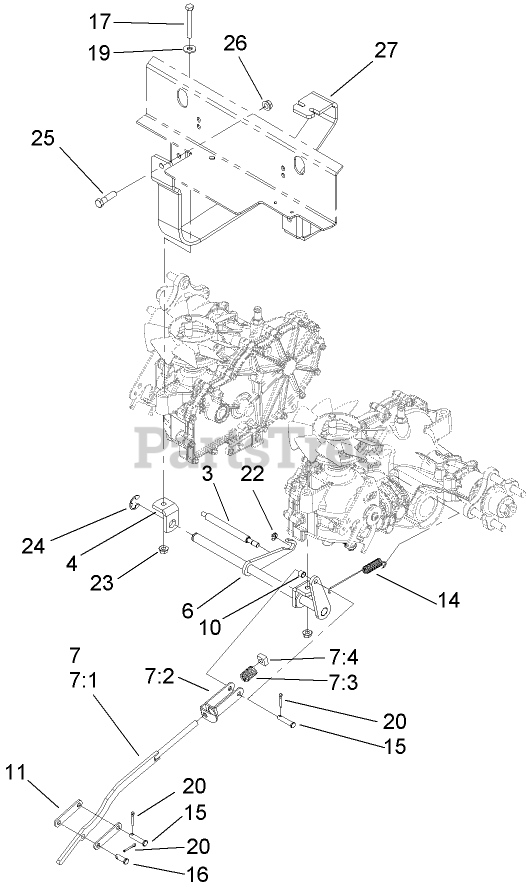 17
19
26
27
25
PartsTree
3
22
24
4
23
6
10
14
7
7:1
7:2
7:4
7:3
20
15
11
20
15
20
16