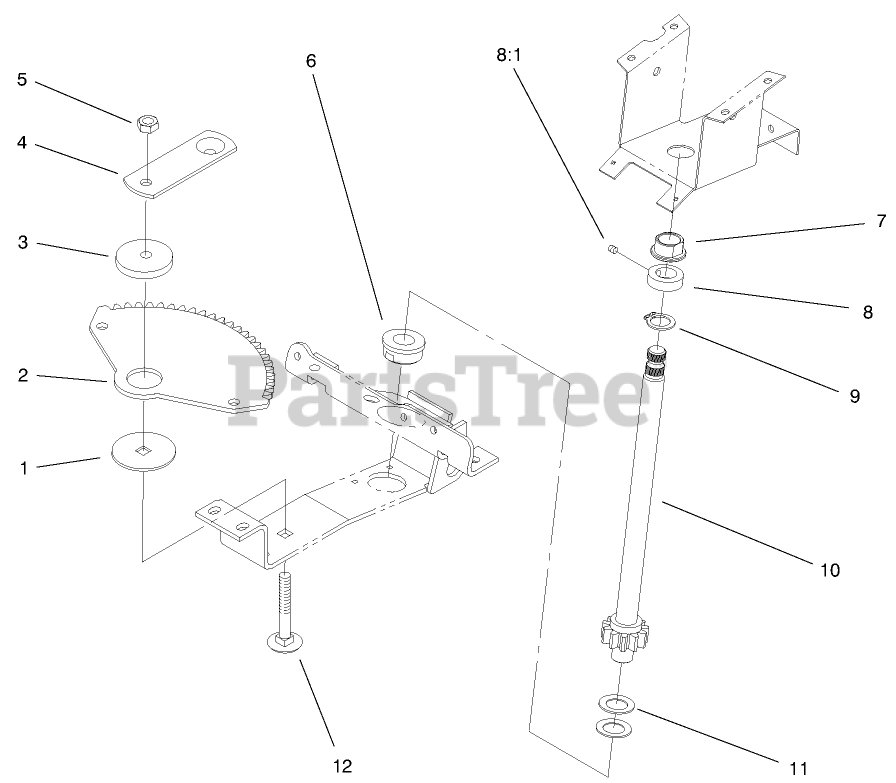 5
4
3
2
1
6
8:1
7
8
9
10
11
12
PartsTree