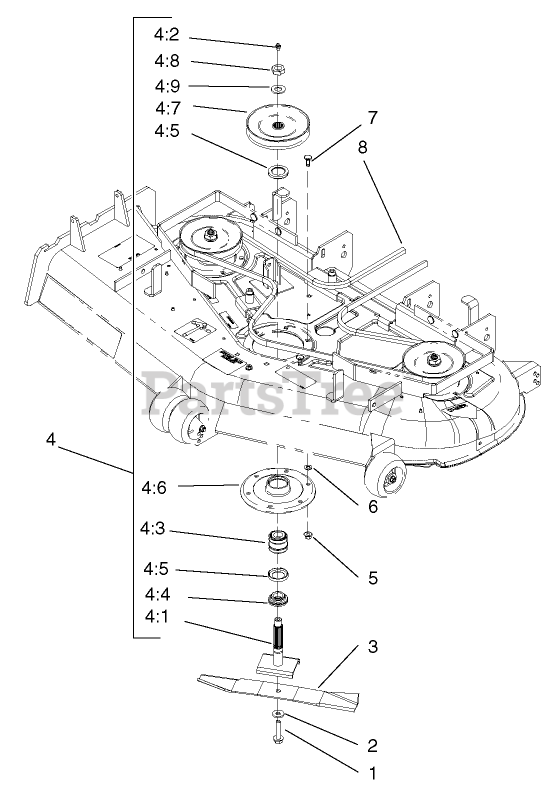 4:2
4:8
4:9
4:7
4:5
7
8
PartsTree
4
4:6
6
4:3
5
4:5
4:4
4:1
3
2
1