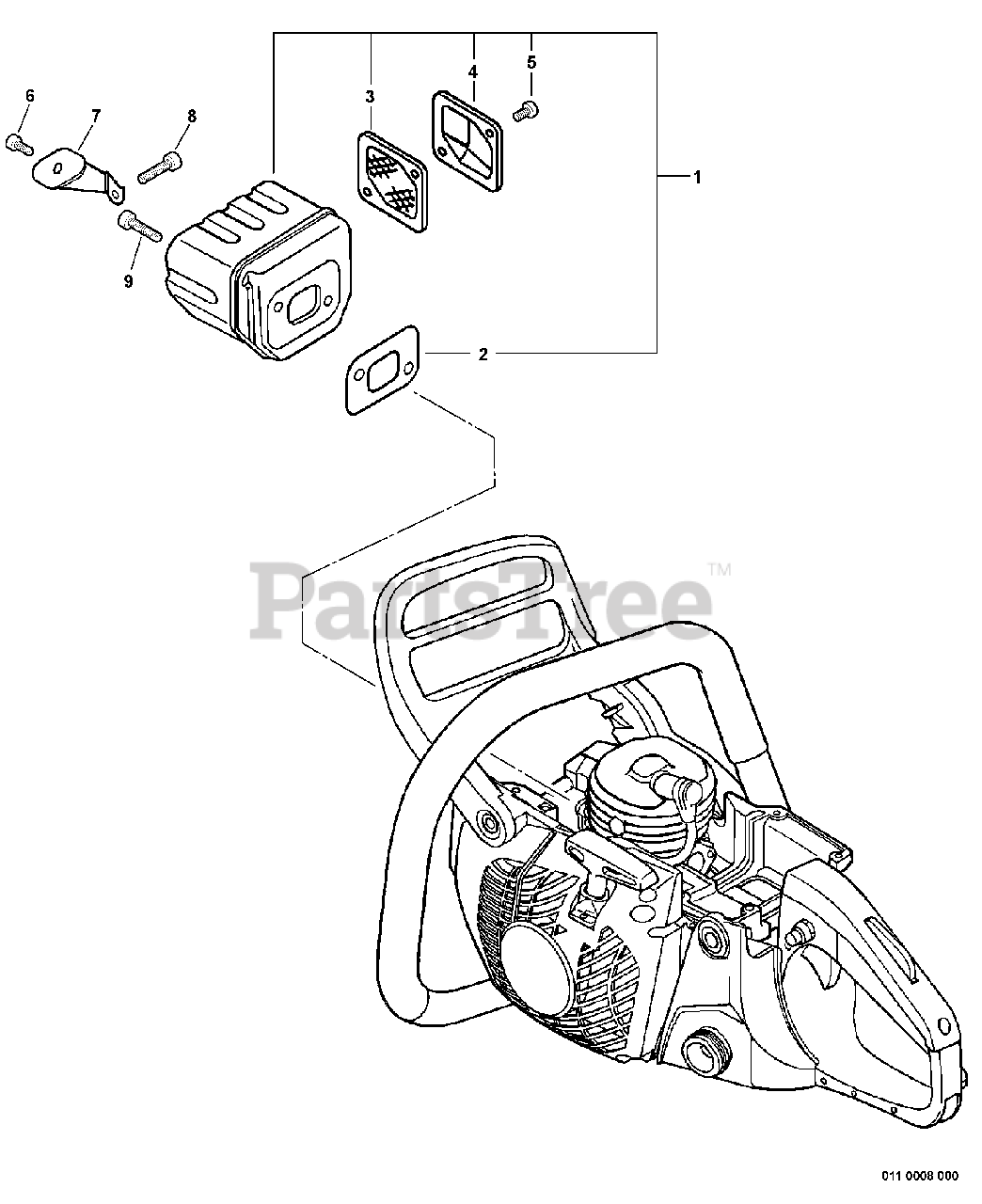 6
7
8
3
4
5
1
9
2
PartsTree™
011 0008 000