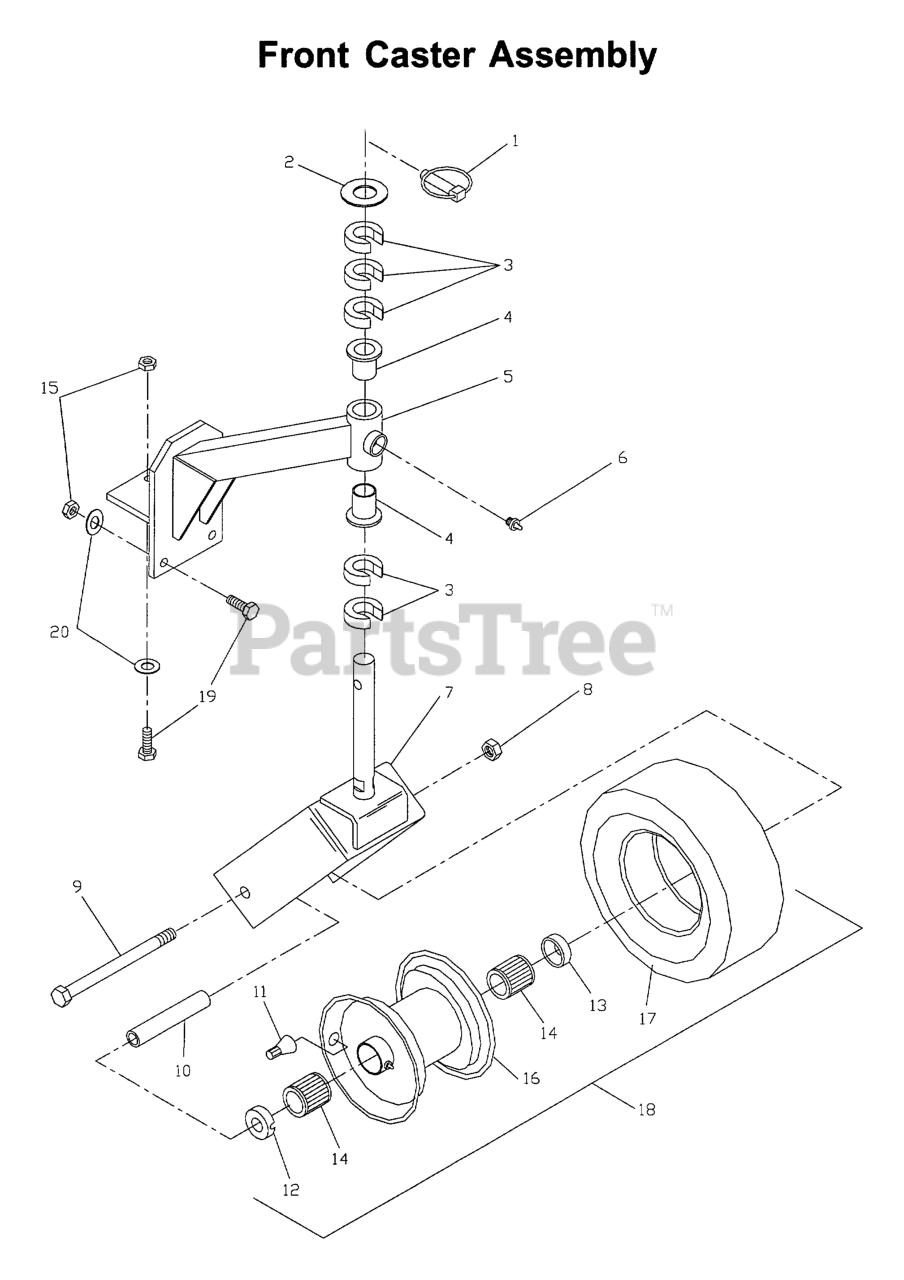 Front Caster Assembly

1
2
3
4
5
15
6
4
3
20
19
PartsTree™
7
8
9
11
10
14
13
17
16
18
14
12