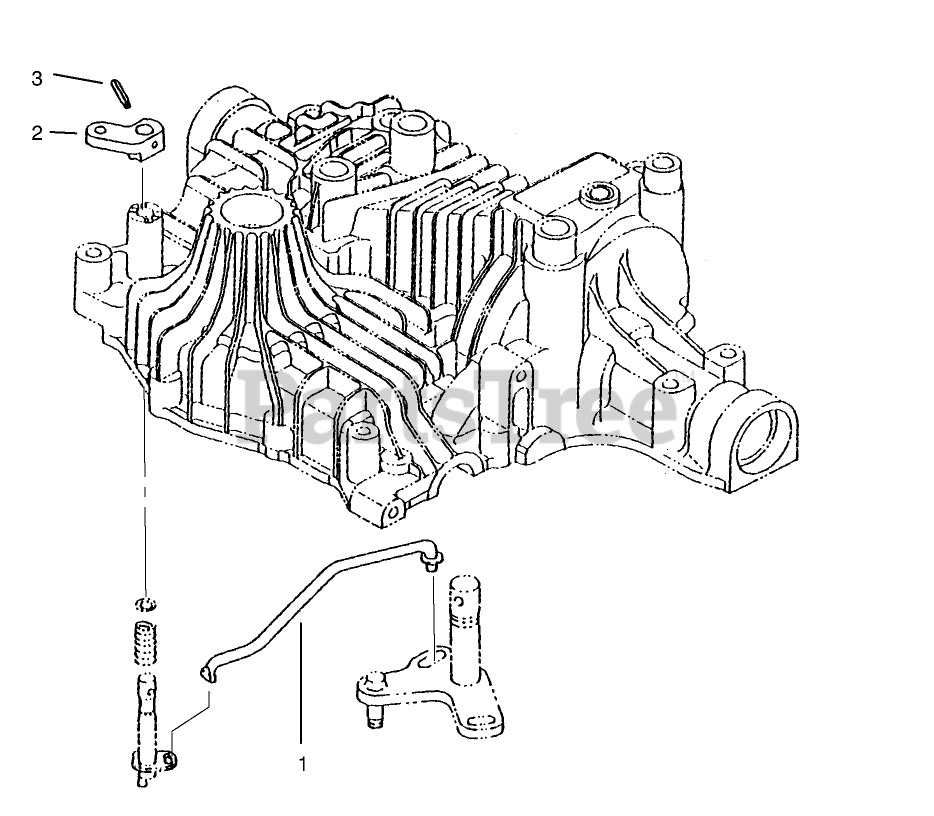 3
2
PartsTree
1