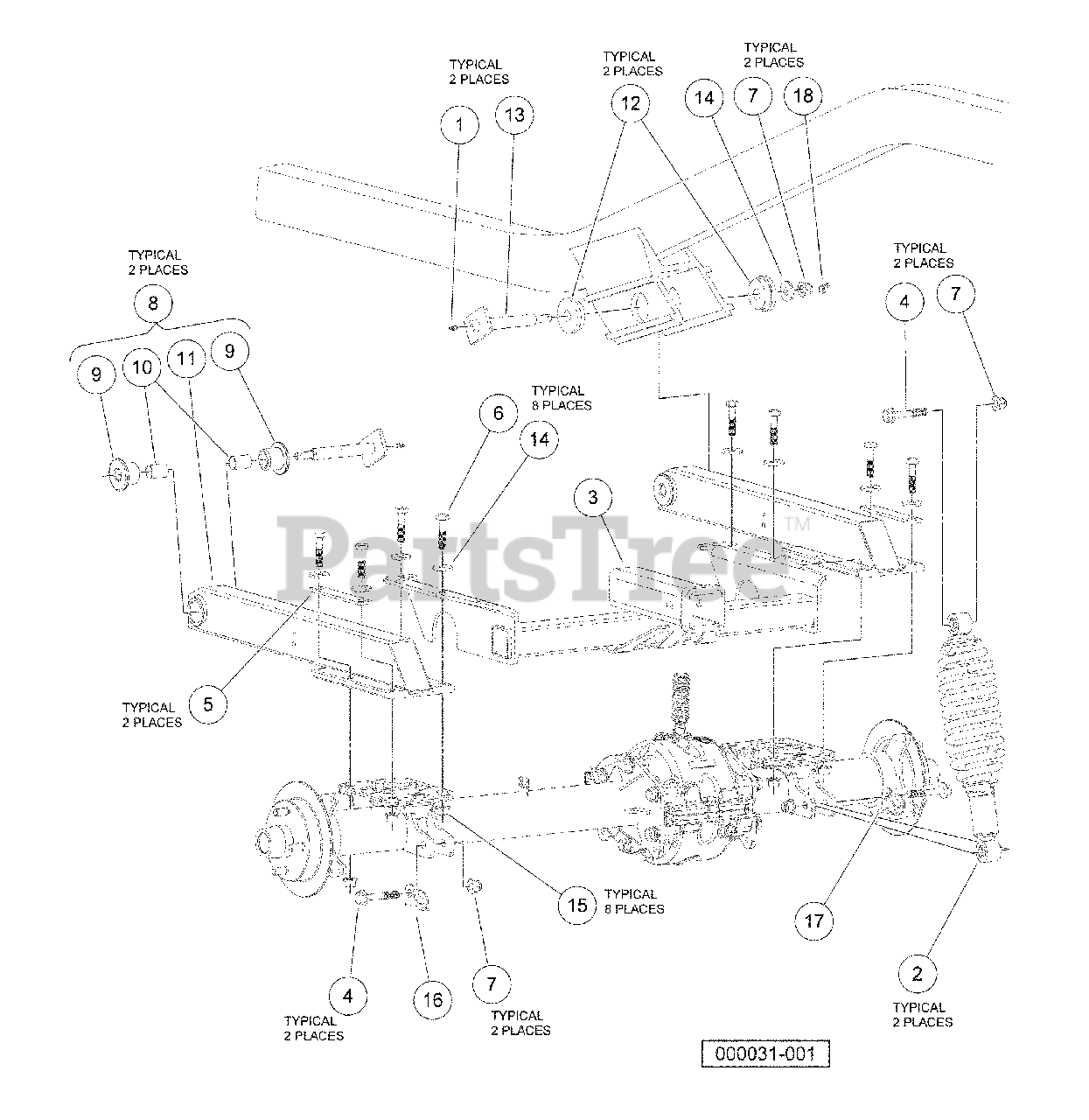 TYPICAL
2 PLACES

1

13

TYPICAL
2 PLACES

12

TYPICAL
2 PLACES

14

7

18

TYPICAL
2 PLACES

8

9

10

11

9

TYPICAL
2 PLACES

4

7

TYPICAL
8 PLACES

6

14

3

PartsTree™

TYPICAL
2 PLACES

5

15

TYPICAL
8 PLACES

17

4

TYPICAL
2 PLACES

16

7

TYPICAL
2 PLACES

2

TYPICAL
2 PLACES

000031-001