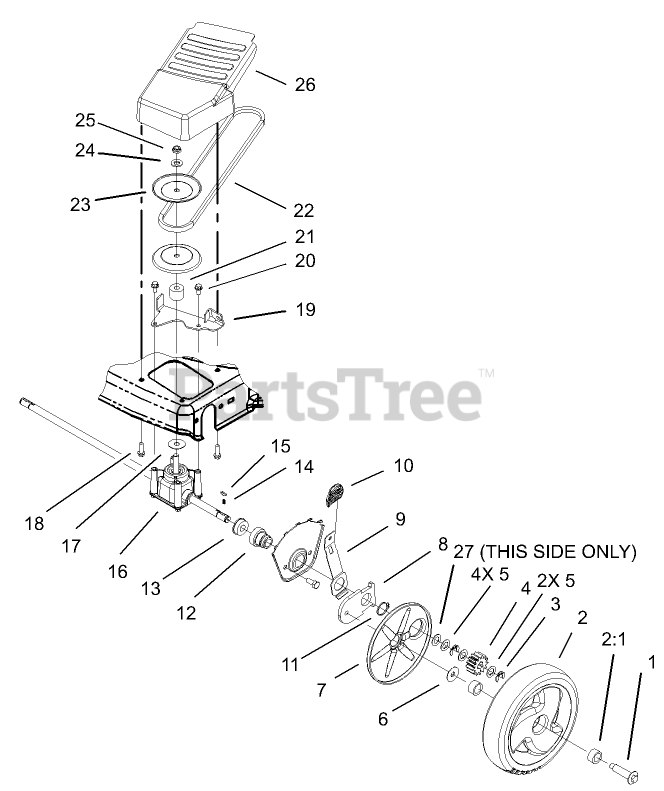 26
25
24
23
22
21
20
19
PartsTree™
18
17
16
15
14
13
12
10
9
8
27 (THIS SIDE ONLY)
4X 5
4
2X 5
3
2
2:1
1
11
7
6