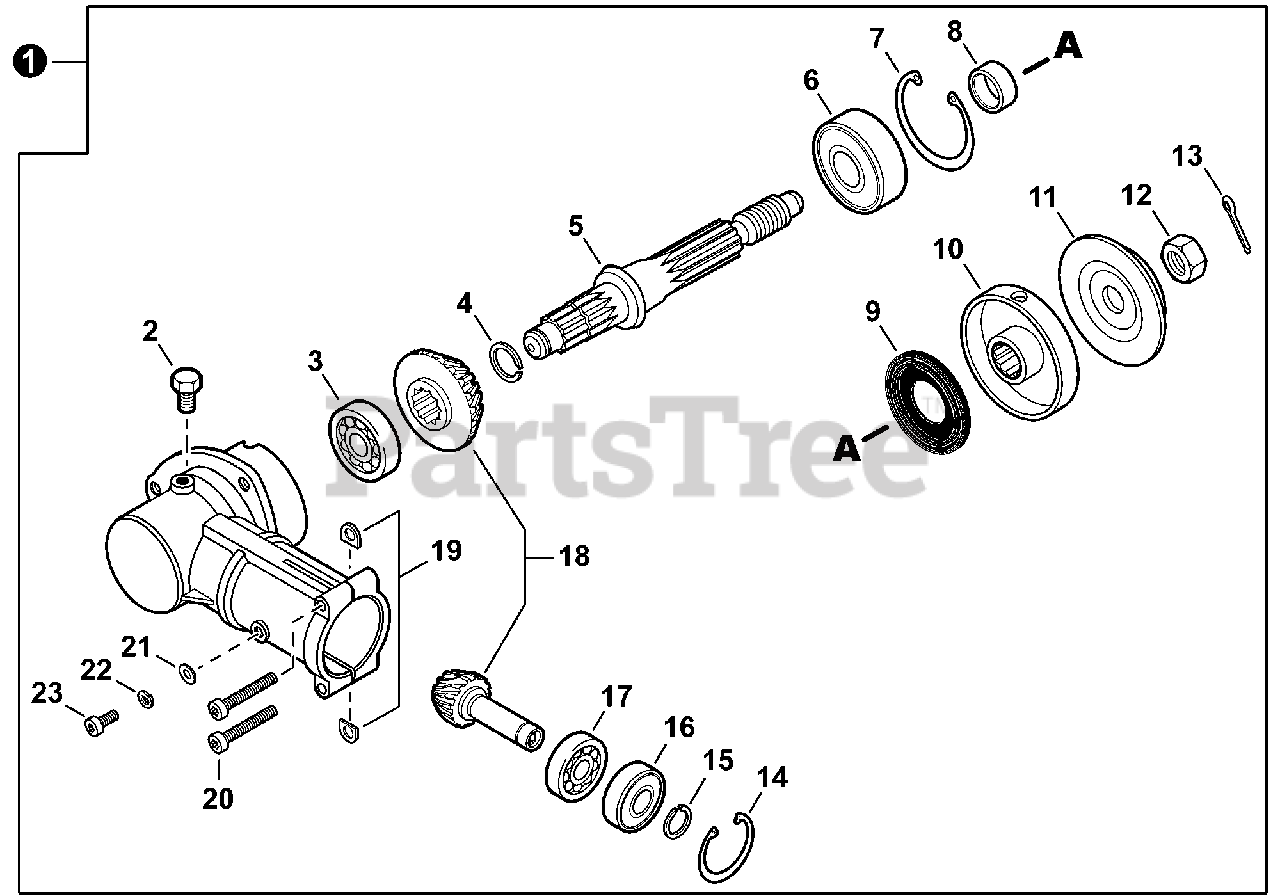 1
7
8
A
6
13
11
12
5
10
4
9
2
3
PartsTree
A
19
18
21
22
23
17
16
15
14
20