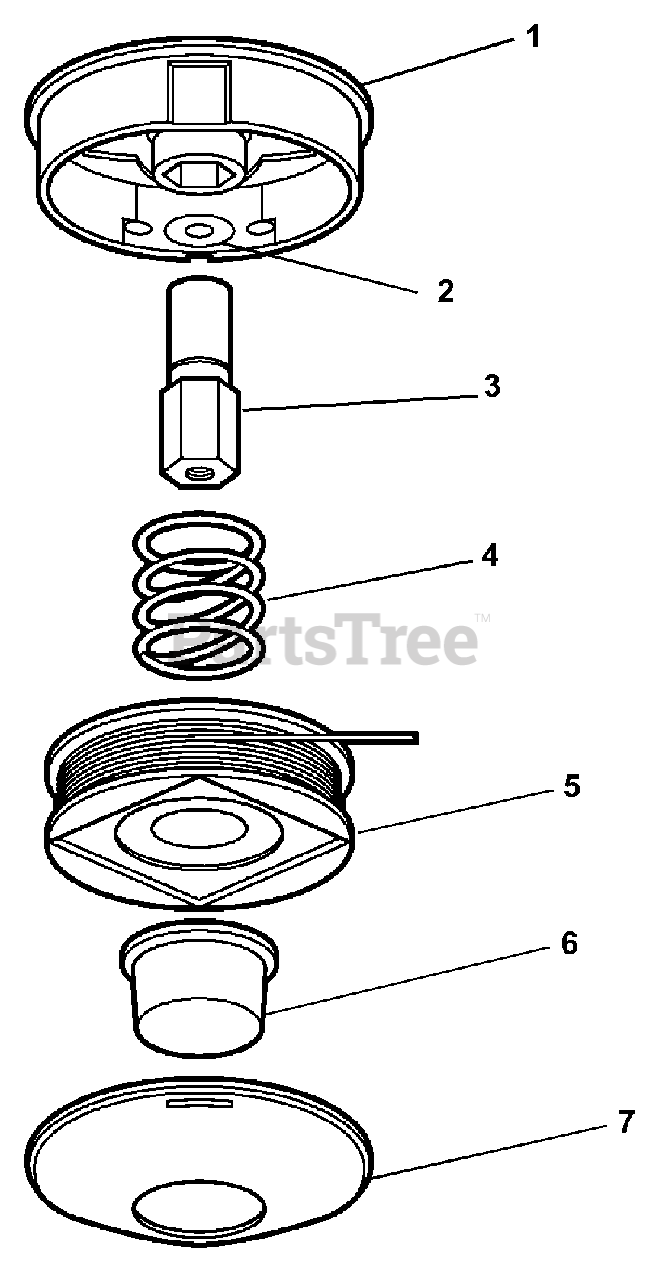 1
2
3
4
PartsTree™
5
6
7